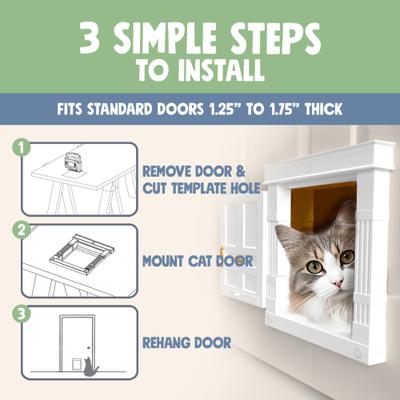 3 SIMPLE STEPS TO INSTALL

FITS STANDARD DOORS 1.25" TO 1.75" THICK

1

REMOVE DOOR & CUT TEMPLATE HOLE

2

MOUNT CAT DOOR

3

REHANG DOOR