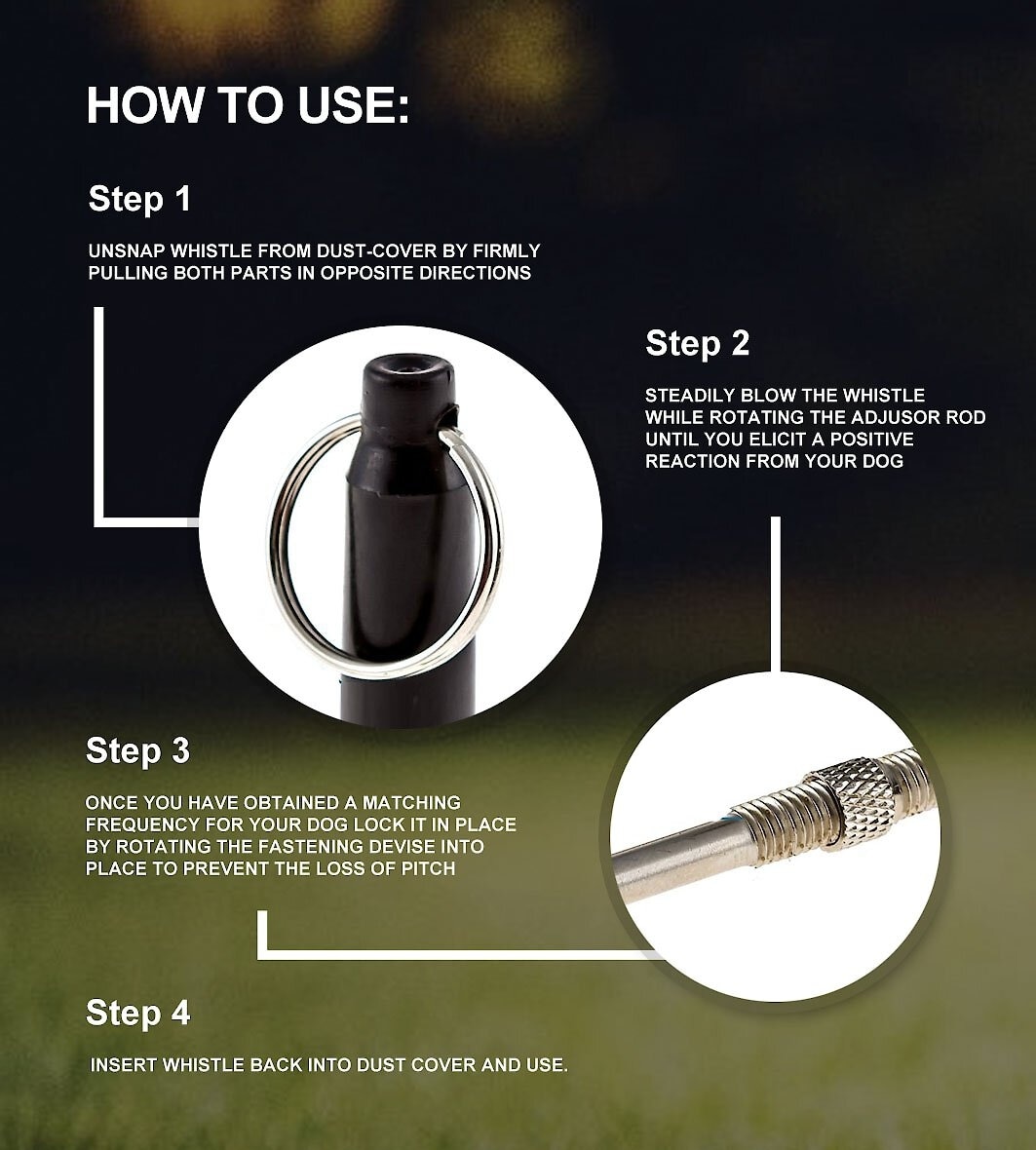 HOW TO USE:

Step 1

UNSNAP WHISTLE FROM DUST-COVER BY FIRMLY PULLING BOTH PARTS IN OPPOSITE DIRECTIONS

Step 2

STEADILY BLOW THE WHISTLE WHILE ROTATING THE ADJUSOR ROD UNTIL YOU ELICIT A POSITIVE REACTION FROM YOUR DOG

Step 3

ONCE YOU HAVE OBTAINED A MATCHING FREQUENCY FOR YOUR DOG LOCK IT IN PLACE BY ROTATING THE FASTENING DEVISE INTO PLACE TO PREVENT THE LOSS OF PITCH

Step 4

INSERT WHISTLE BACK INTO DUST COVER AND USE.