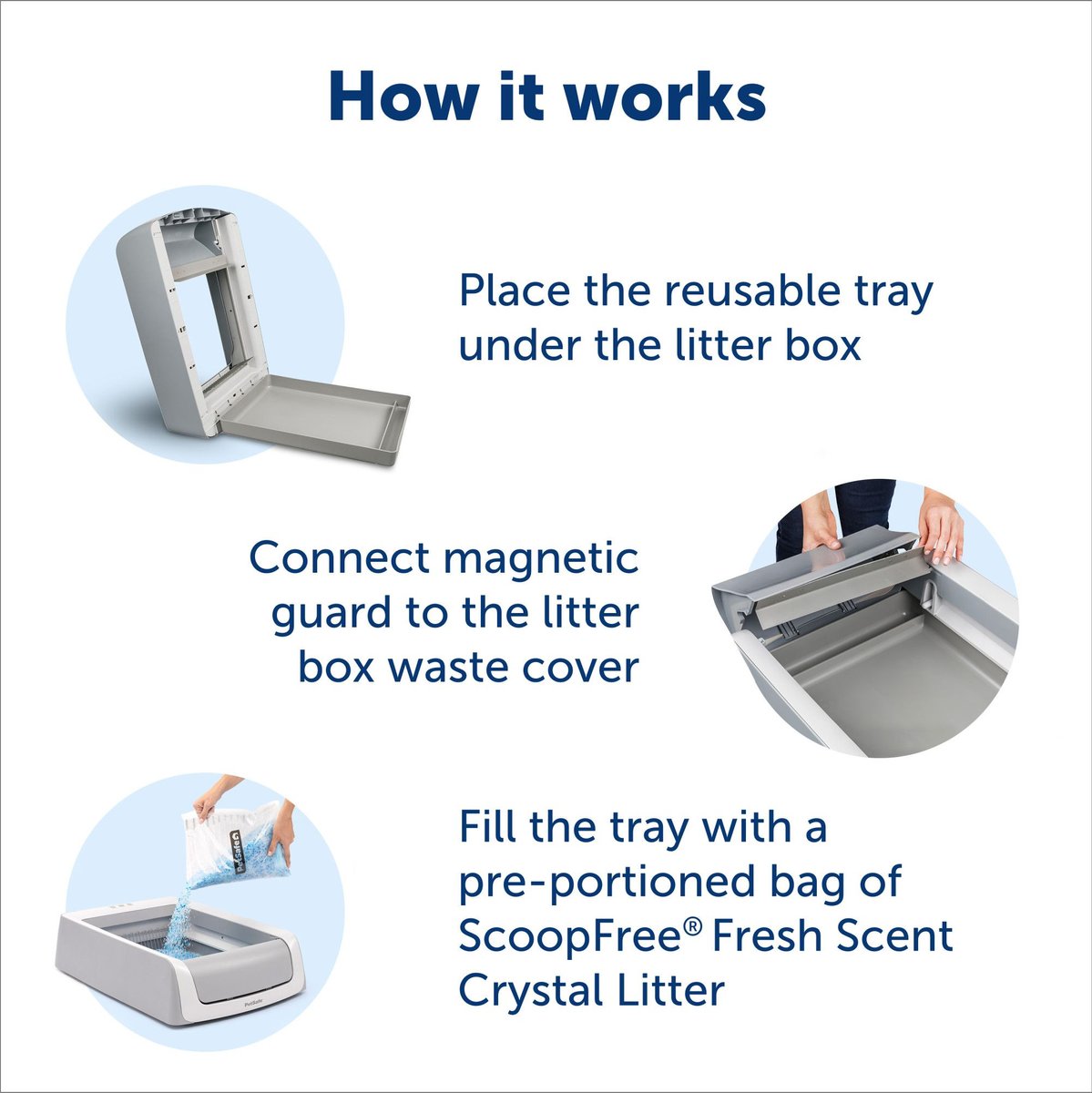 How it works

Place the reusable tray under the litter box

Connect magnetic guard to the litter box waste cover

PetSafe

Fill the tray with a pre-portioned bag of ScoopFree® Fresh Scent Crystal Litter

PetSafe