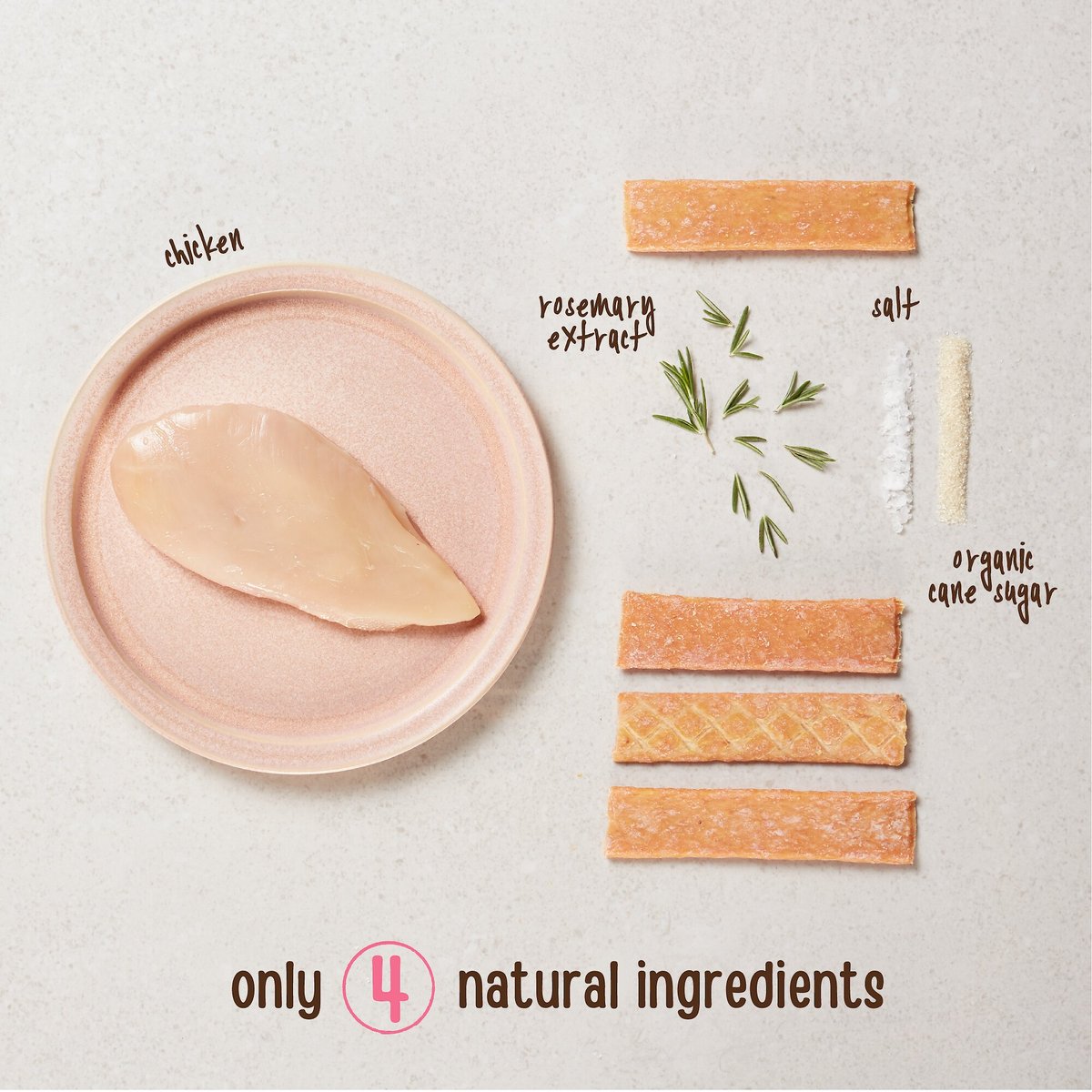 chicken

rosemary extract

salt

organic cane sugar

only 4 natural ingredients