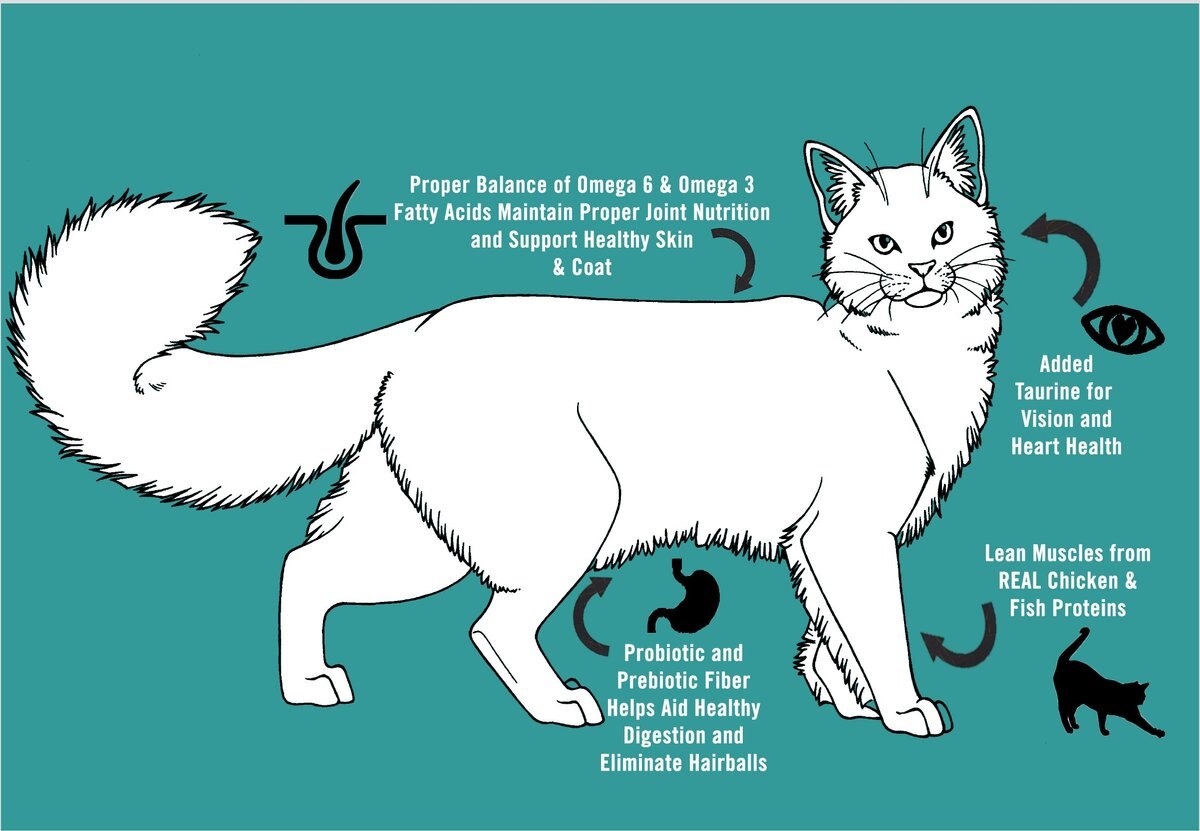 Proper Balance of Omega 6 & Omega 3 Fatty Acids Maintain Proper Joint Nutrition and Support Healthy Skin & Coat

Added Taurine for Vision and Heart Health

Lean Muscles from REAL Chicken & Fish Proteins

Probiotic and Prebiotic Fiber Helps Aid Healthy Digestion and Eliminate Hairballs