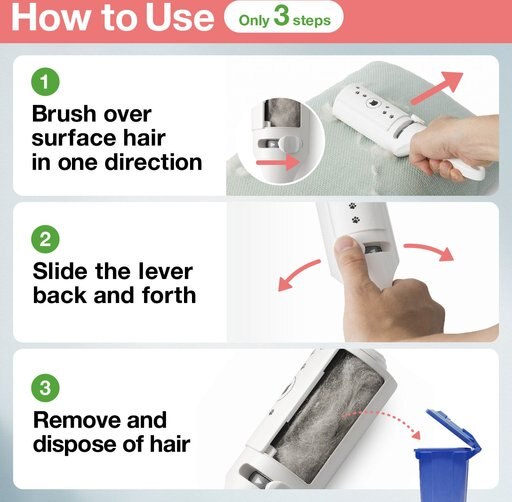 How to Use Only 3 steps

1
Brush over surface hair in one direction

2
Slide the lever back and forth

3
Remove and dispose of hair