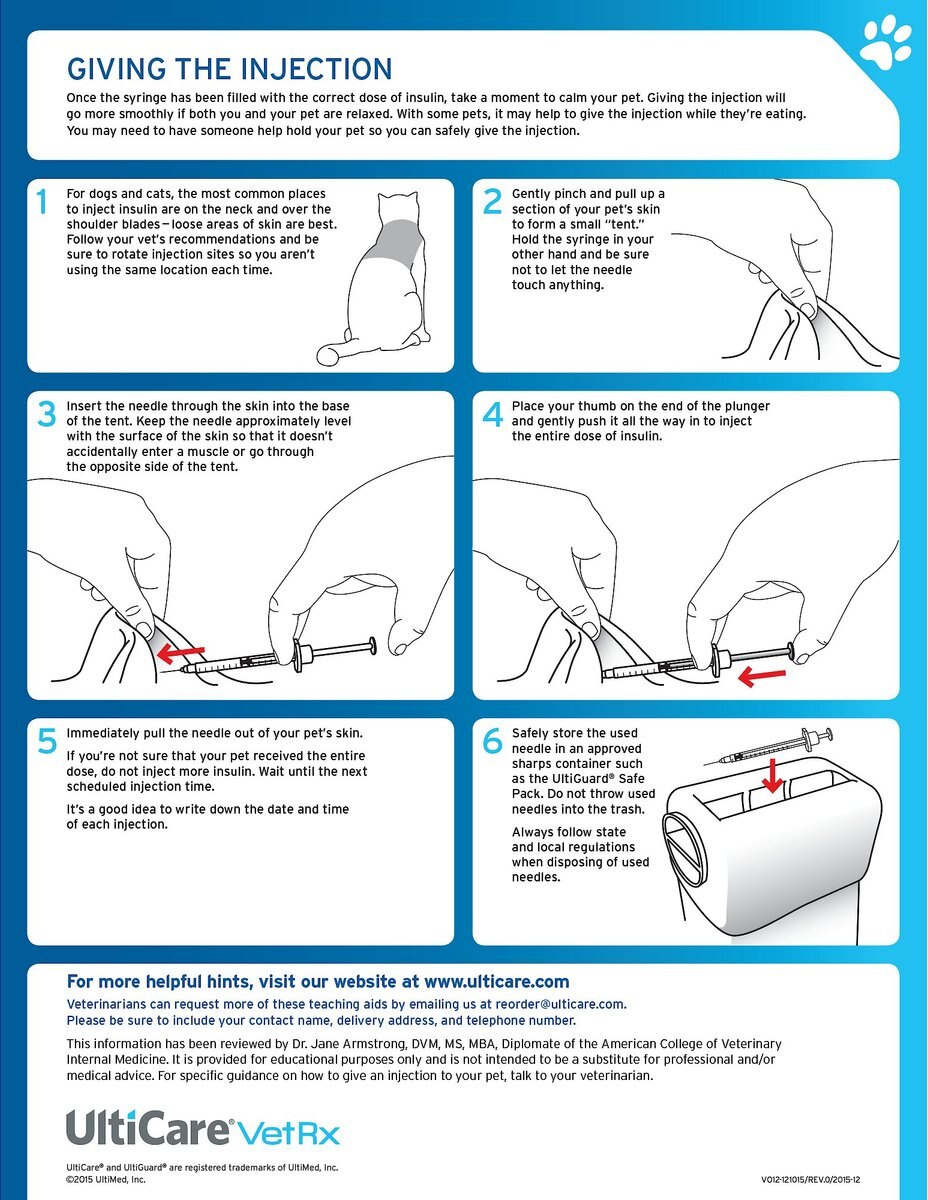 GIVING THE INJECTION

Once the syringe has been filled with the correct dose of insulin, take a moment to calm your pet. Giving the injection will go more smoothly if both you and your pet are relaxed. With some pets, it may help to give the injection while they're eating. You may need to have someone help hold your pet so you can safely give the injection.

1 For dogs and cats, the most common places to inject insulin are on the neck and over the shoulder blades—loose areas of skin are best. Follow your vet's recommendations and be sure to rotate injection sites so you aren't using the same location each time.

2 Gently pinch and pull up a section of your pet's skin to form a small "tent." Hold the syringe in your other hand and be sure not to let the needle touch anything.

3 Insert the needle through the skin into the base of the tent. Keep the needle approximately level with the surface of the skin so that it doesn't accidentally enter a muscle or go through the opposite side of the tent.

4 Place your thumb on the end of the plunger and gently push it all the way in to inject the entire dose of insulin.

5 Immediately pull the needle out of your pet's skin.

If you're not sure that your pet received the entire dose, do not inject more insulin. Wait until the next scheduled injection time.

It's a good idea to write down the date and time of each injection.

6 Safely store the used needle in an approved sharps container such as the UltiGuard® Safe Pack. Do not throw used needles into the trash.

Always follow state and local regulations when disposing of used needles.

For more helpful hints, visit our website at www.ulticare.com

Veterinarians can request more of these teaching aids by emailing us at reorder@ulticare.com. Please be sure to include your contact name, delivery address, and telephone number.

This information has been reviewed by Dr. Jane Armstrong, DVM, MS, MBA, Diplomate of the American College of Veterinary Internal Medicine. It is provided for educational purposes only and is not intended to be a substitute for professional and/or medical advice. For specific guidance on how to give an injection to your pet, talk to your veterinarian.

UltiCare® VetRx

UltiCare® and UltiGuard® are registered trademarks of UltiMed, Inc.
©2015 UltiMed, Inc.

V012-121015/REV.0/2015-12