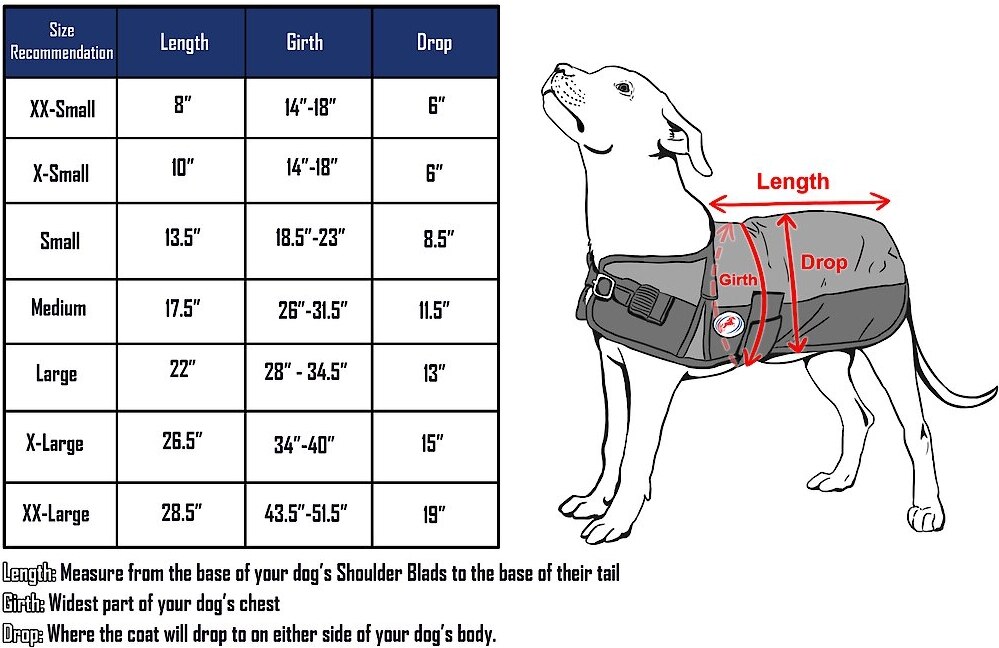 | Size Recommendation | Length | Girth | Drop |
|---|---|---|---|
| XX-Small | 8" | 14"-18" | 6" |
| X-Small | 10" | 14"-18" | 6" |
| Small | 13.5" | 18.5"-23" | 8.5" |
| Medium | 17.5" | 26"-31.5" | 11.5" |
| Large | 22" | 28" - 34.5" | 13" |
| X-Large | 26.5" | 34"-40" | 15" |
| XX-Large | 28.5" | 43.5"-51.5" | 19" |

Length

Girth

Drop

Length: Measure from the base of your dog's Shoulder Blads to the base of their tail
Girth: Widest part of your dog's chest
Drop: Where the coat will drop to on either side of your dog's body.