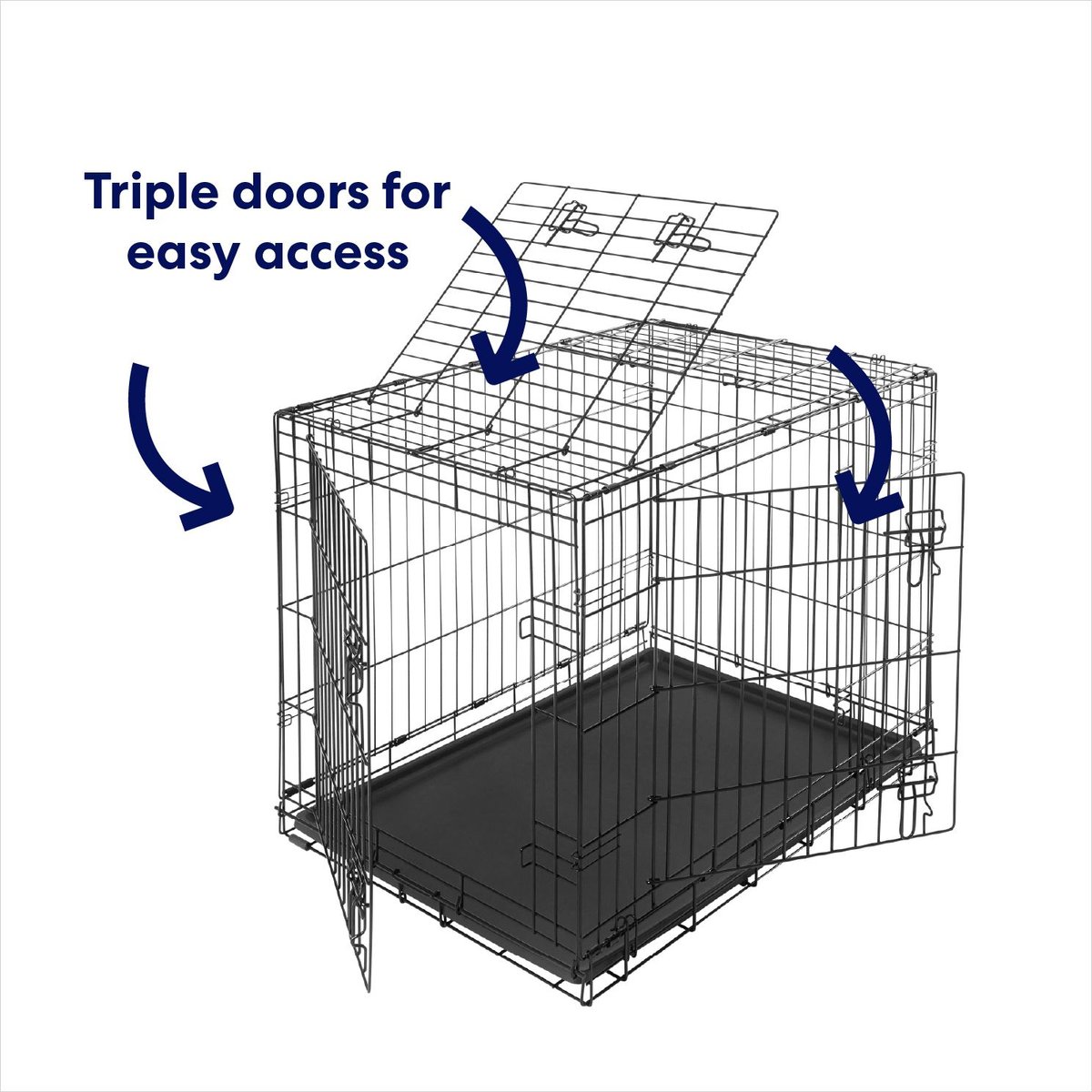 Triple doors for easy access