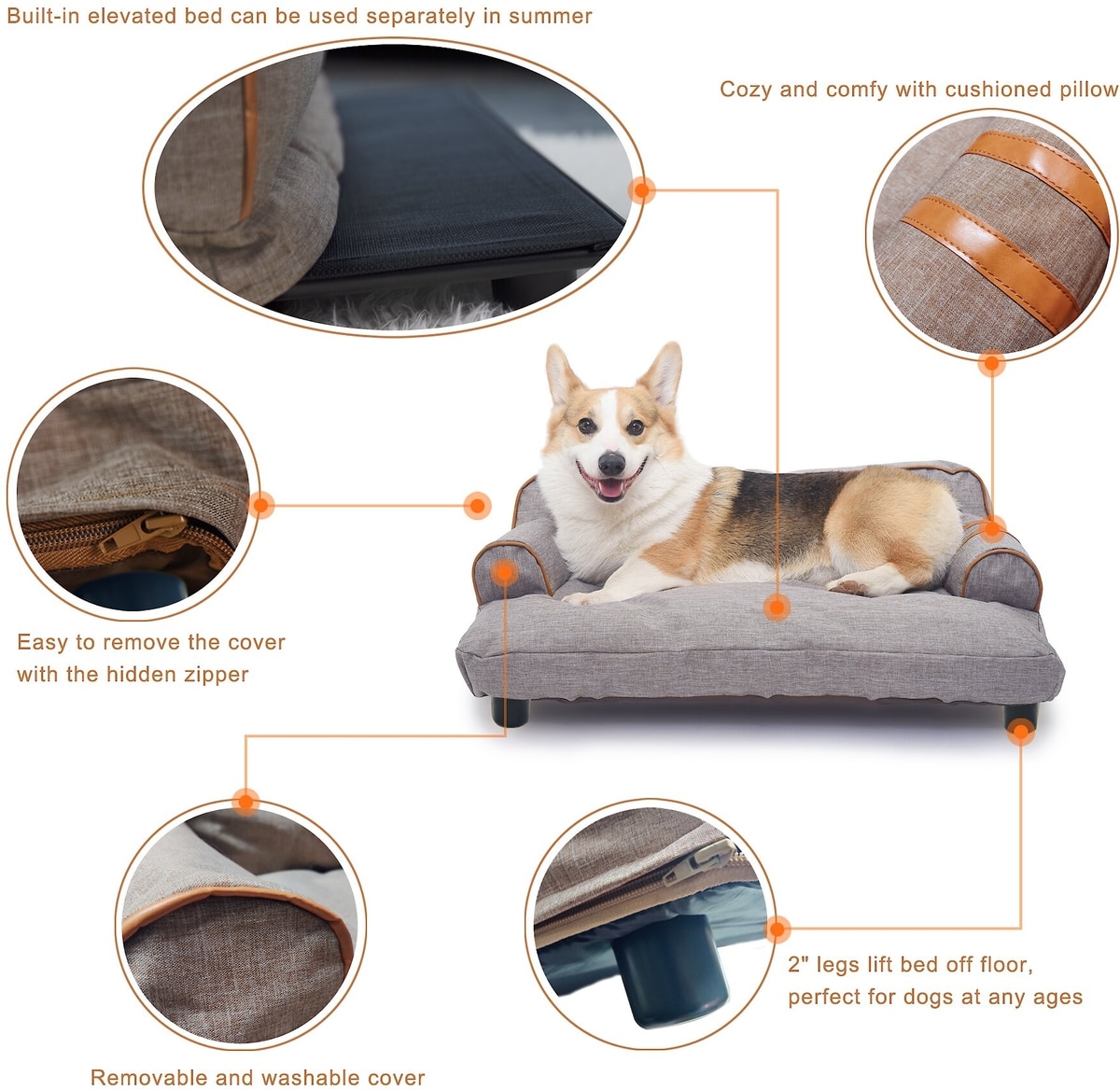 Built-in elevated bed can be used separately in summer

Cozy and comfy with cushioned pillow

Easy to remove the cover with the hidden zipper

2" legs lift bed off floor, perfect for dogs at any ages

Removable and washable cover