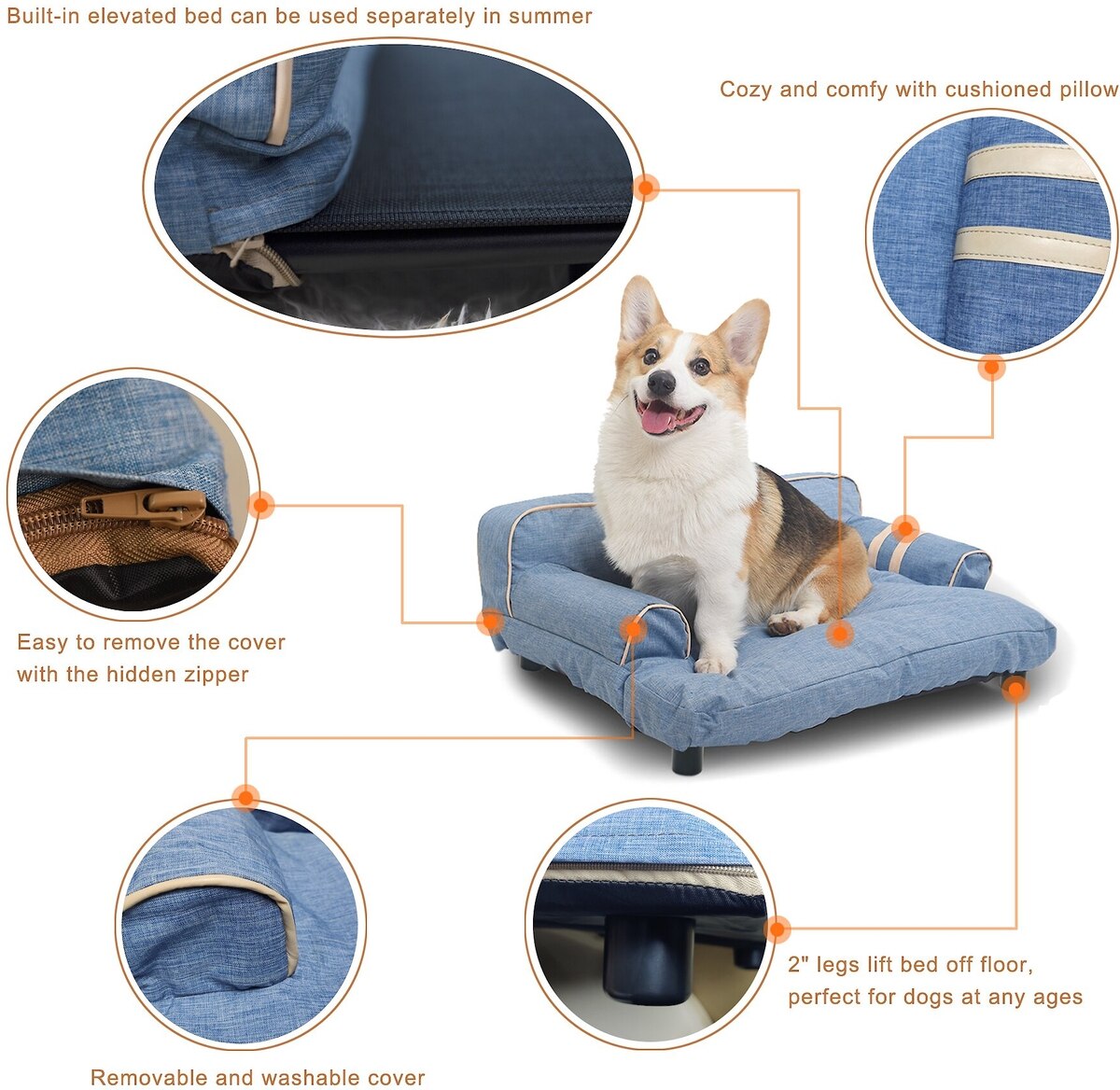 Built-in elevated bed can be used separately in summer

Cozy and comfy with cushioned pillow

Easy to remove the cover with the hidden zipper

2" legs lift bed off floor, perfect for dogs at any ages

Removable and washable cover