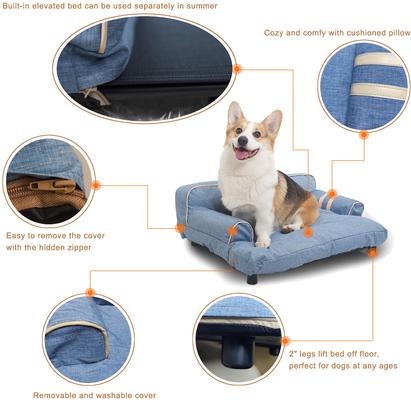 Built-in elevated bed can be used separately in summer

Cozy and comfy with cushioned pillow

Easy to remove the cover with the hidden zipper

2" legs lift bed off floor, perfect for dogs at any ages

Removable and washable cover