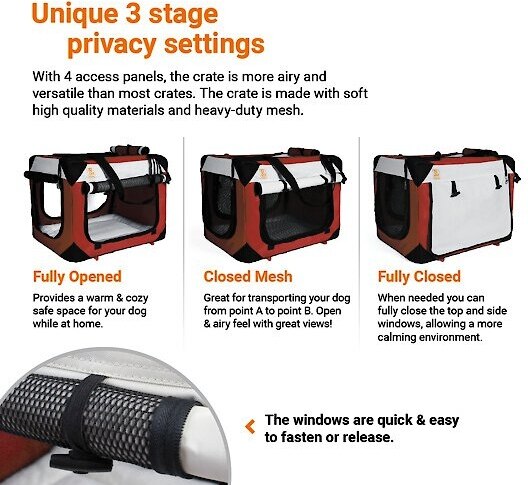 Unique 3 stage privacy settings

With 4 access panels, the crate is more airy and versatile than most crates. The crate is made with soft high quality materials and heavy-duty mesh.

Fully Opened

Provides a warm & cozy safe space for your dog while at home.

Closed Mesh

Great for transporting your dog from point A to point B. Open & airy feel with great views!

Fully Closed

When needed you can fully close the top and side windows, allowing a more calming environment.

The windows are quick & easy to fasten or release.