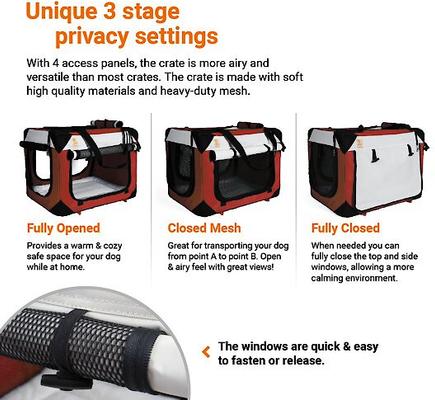 Unique 3 stage privacy settings

With 4 access panels, the crate is more airy and versatile than most crates. The crate is made with soft high quality materials and heavy-duty mesh.

Fully Opened

Provides a warm & cozy safe space for your dog while at home.

Closed Mesh

Great for transporting your dog from point A to point B. Open & airy feel with great views!

Fully Closed

When needed you can fully close the top and side windows, allowing a more calming environment.

The windows are quick & easy to fasten or release.