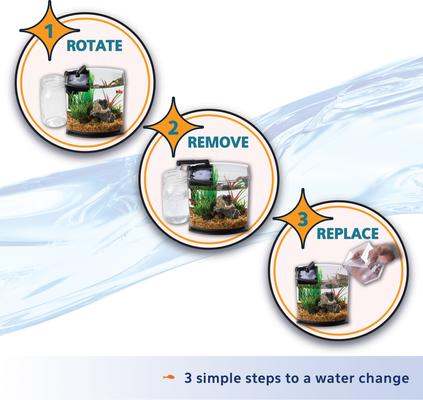 1 ROTATE

2 REMOVE

3 REPLACE

3 simple steps to a water change