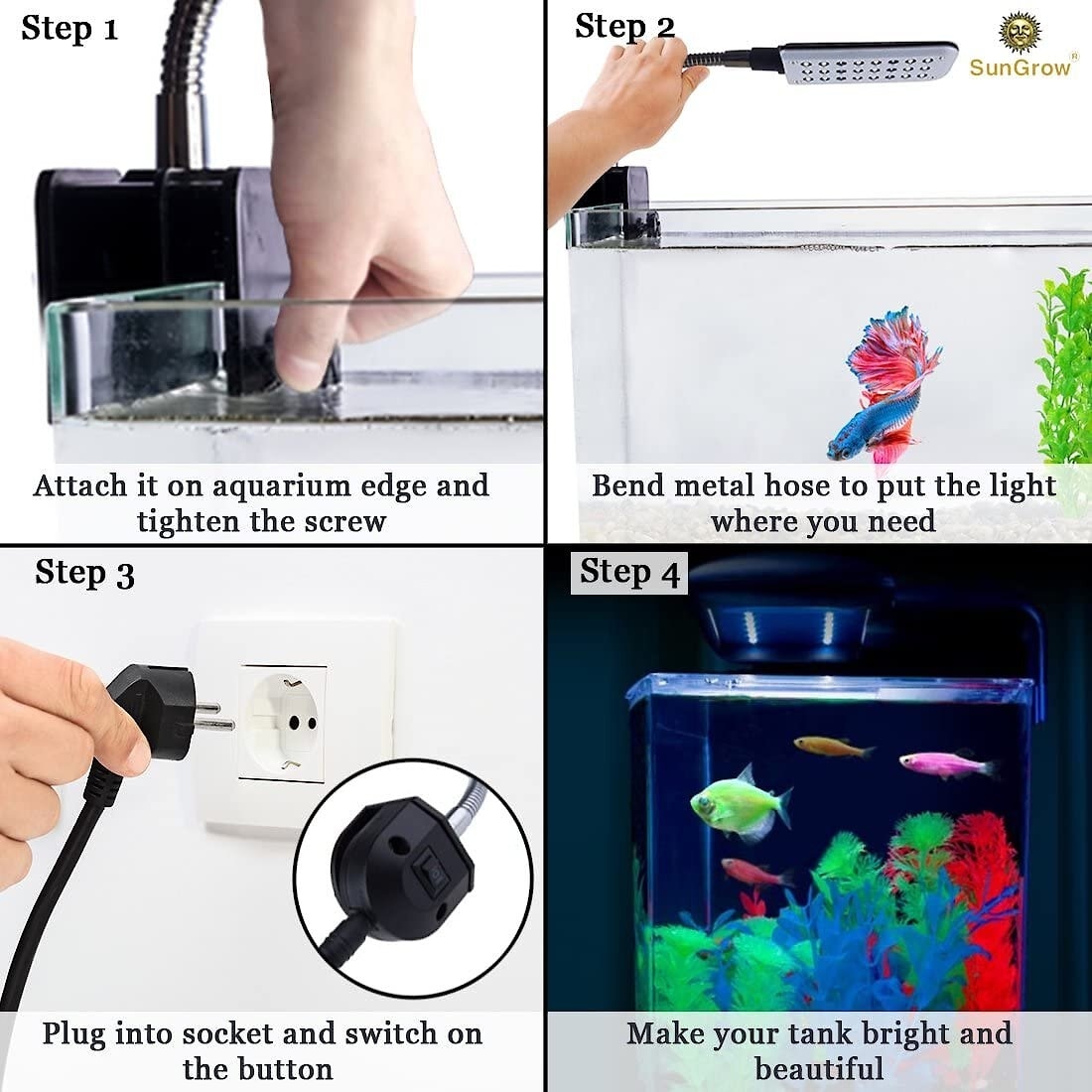 Step 1

Attach it on aquarium edge and tighten the screw

Step 2

SunGrow®

Bend metal hose to put the light where you need

Step 3

Plug into socket and switch on the button

Step 4

Make your tank bright and beautiful