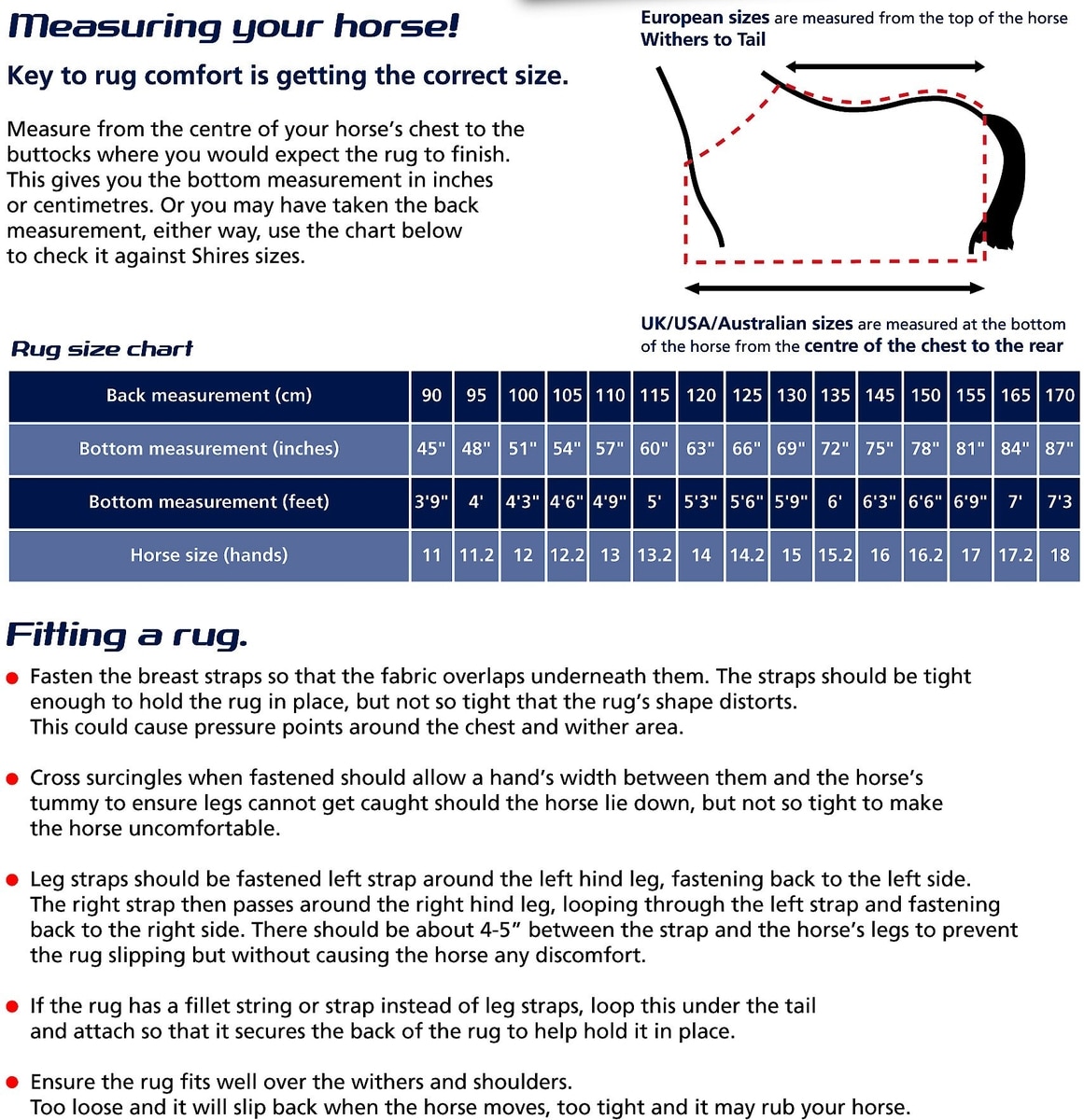 Measuring your horse!

Key to rug comfort is getting the correct size.

Measure from the centre of your horse's chest to the buttocks where you would expect the rug to finish. This gives you the bottom measurement in inches or centimetres. Or you may have taken the back measurement, either way, use the chart below to check it against Shires sizes.

European sizes are measured from the top of the horse Withers to Tail

UK/USA/Australian sizes are measured at the bottom of the horse from the centre of the chest to the rear

Rug size chart

| Back measurement (cm) | 90 | 95 | 100 | 105 | 110 | 115 | 120 | 125 | 130 | 135 | 145 | 150 | 155 | 165 | 170 |
|---|---|---|---|---|---|---|---|---|---|---|---|---|---|---|---|
| Bottom measurement (inches) | 45" | 48" | 51" | 54" | 57" | 60" | 63" | 66" | 69" | 72" | 75" | 78" | 81" | 84" | 87" |
| Bottom measurement (feet) | 3'9" | 4' | 4'3" | 4'6" | 4'9" | 5' | 5'3" | 5'6" | 5'9" | 6' | 6'3" | 6'6" | 6'9" | 7' | 7'3 |
| Horse size (hands) | 11 | 11.2 | 12 | 12.2 | 13 | 13.2 | 14 | 14.2 | 15 | 15.2 | 16 | 16.2 | 17 | 17.2 | 18 |

Fitting a rug.

● Fasten the breast straps so that the fabric overlaps underneath them. The straps should be tight enough to hold the rug in place, but not so tight that the rug's shape distorts. This could cause pressure points around the chest and wither area.

● Cross surcingles when fastened should allow a hand's width between them and the horse's tummy to ensure legs cannot get caught should the horse lie down, but not so tight to make the horse uncomfortable.

● Leg straps should be fastened left strap around the left hind leg, fastening back to the left side. The right strap then passes around the right hind leg, looping through the left strap and fastening back to the right side. There should be about 4-5" between the strap and the horse's legs to prevent the rug slipping but without causing the horse any discomfort.

● If the rug has a fillet string or strap instead of leg straps, loop this under the tail and attach so that it secures the back of the rug to help hold it in place.

● Ensure the rug fits well over the withers and shoulders. Too loose and it will slip back when the horse moves, too tight and it may rub your horse.