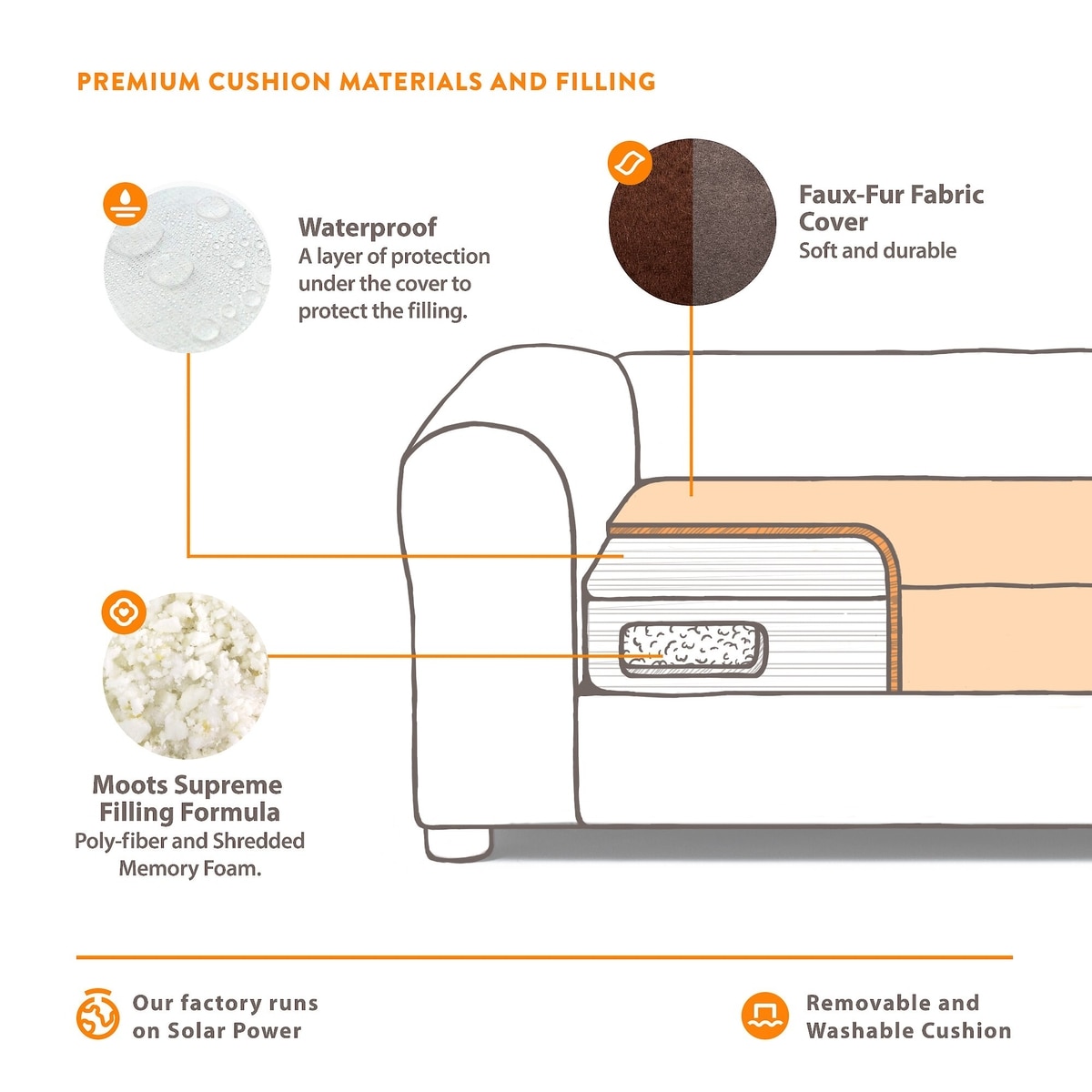 PREMIUM CUSHION MATERIALS AND FILLING

Waterproof
A layer of protection under the cover to protect the filling.

Faux-Fur Fabric Cover
Soft and durable

Moots Supreme Filling Formula
Poly-fiber and Shredded Memory Foam.

Our factory runs on Solar Power

Removable and Washable Cushion