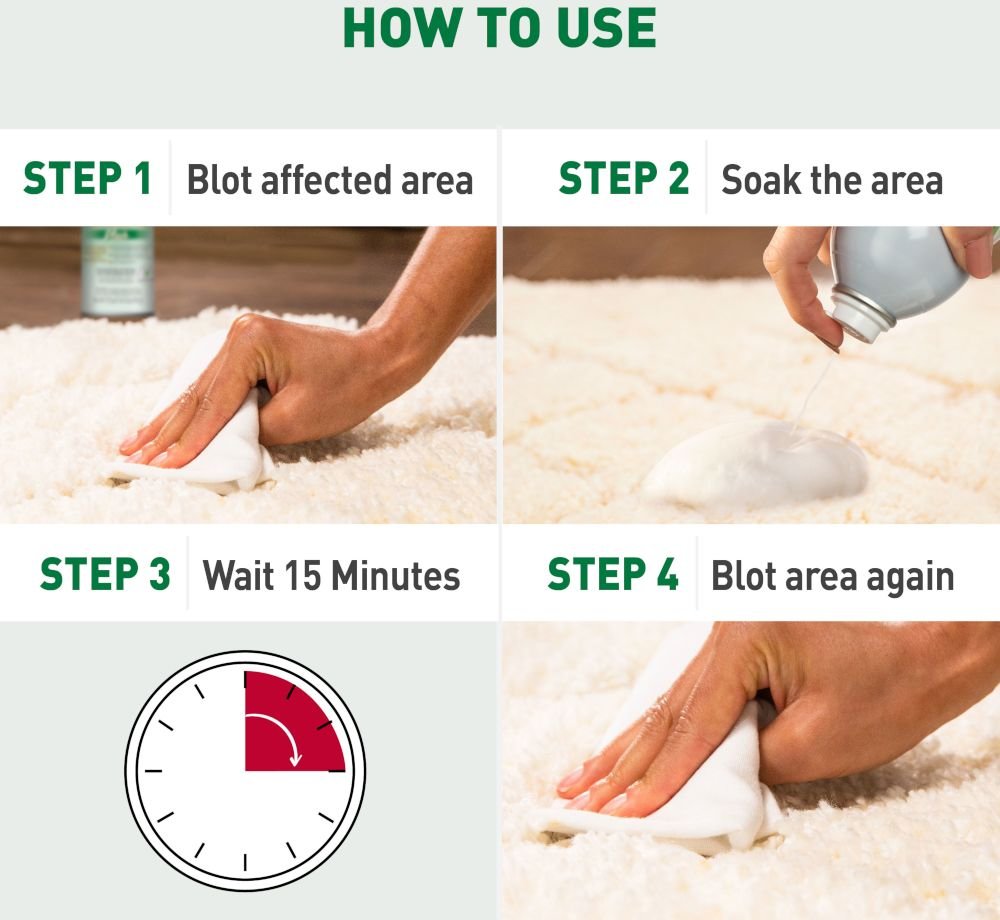 HOW TO USE

STEP 1 Blot affected area

STEP 2 Soak the area

STEP 3 Wait 15 Minutes

STEP 4 Blot area again