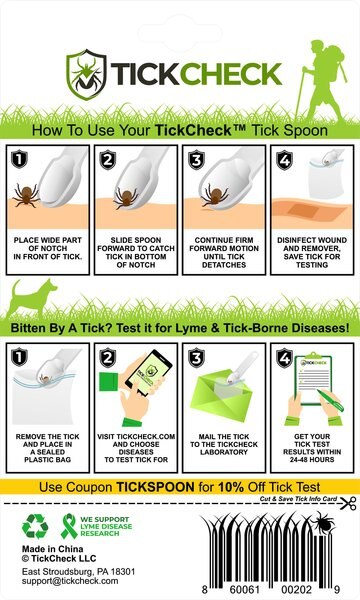 TICKCHECK

How To Use Your TickCheck™ Tick Spoon

1
PLACE WIDE PART OF NOTCH IN FRONT OF TICK.

2
SLIDE SPOON FORWARD TO CATCH TICK IN BOTTOM OF NOTCH

3
CONTINUE FIRM FORWARD MOTION UNTIL TICK DETATCHES

4
DISINFECT WOUND AND REMOVER, SAVE TICK FOR TESTING

Bitten By A Tick? Test it for Lyme & Tick-Borne Diseases!

1
REMOVE THE TICK AND PLACE IN A SEALED PLASTIC BAG

2
TICKCHECK
VISIT TICKCHECK.COM AND CHOOSE DISEASES TO TEST TICK FOR

3
MAIL THE TICK TO THE TICKCHECK LABORATORY

4
TICKCHECK
GET YOUR TICK TEST RESULTS WITHIN 24-48 HOURS

Use Coupon TICKSPOON for 10% Off Tick Test

Cut & Save Tick Info Card

WE SUPPORT LYME DISEASE RESEARCH

Made in China
© TickCheck LLC
East Stroudsburg, PA 18301
support@tickcheck.com

8 60061 00202 9