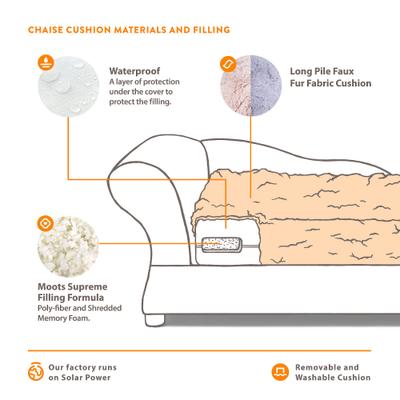 CHAISE CUSHION MATERIALS AND FILLING

Waterproof
A layer of protection under the cover to protect the filling.

Long Pile Faux Fur Fabric Cushion

Moots Supreme Filling Formula
Poly-fiber and Shredded Memory Foam.

Our factory runs on Solar Power

Removable and Washable Cushion