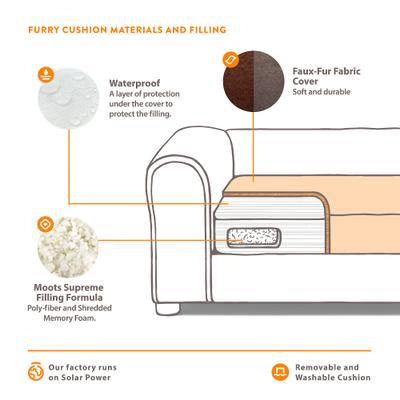 FURRY CUSHION MATERIALS AND FILLING

Waterproof
A layer of protection under the cover to protect the filling.

Faux-Fur Fabric Cover
Soft and durable

Moots Supreme Filling Formula
Poly-fiber and Shredded Memory Foam.

Our factory runs on Solar Power

Removable and Washable Cushion