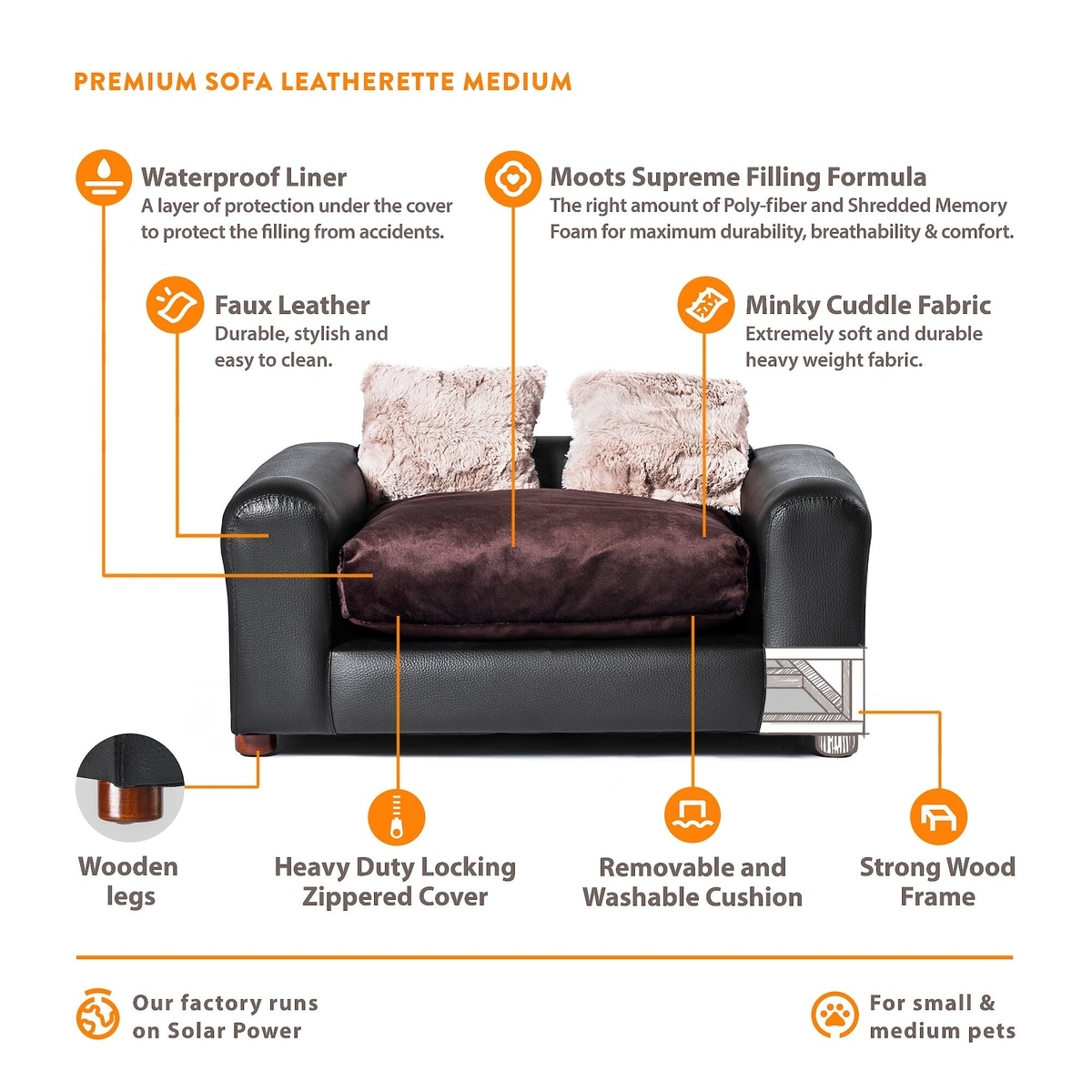 PREMIUM SOFA LEATHERETTE MEDIUM

Waterproof Liner
A layer of protection under the cover to protect the filling from accidents.

Moots Supreme Filling Formula
The right amount of Poly-fiber and Shredded Memory Foam for maximum durability, breathability & comfort.

Faux Leather
Durable, stylish and easy to clean.

Minky Cuddle Fabric
Extremely soft and durable heavy weight fabric.

Wooden legs

Heavy Duty Locking Zippered Cover

Removable and Washable Cushion

Strong Wood Frame

Our factory runs on Solar Power

For small & medium pets