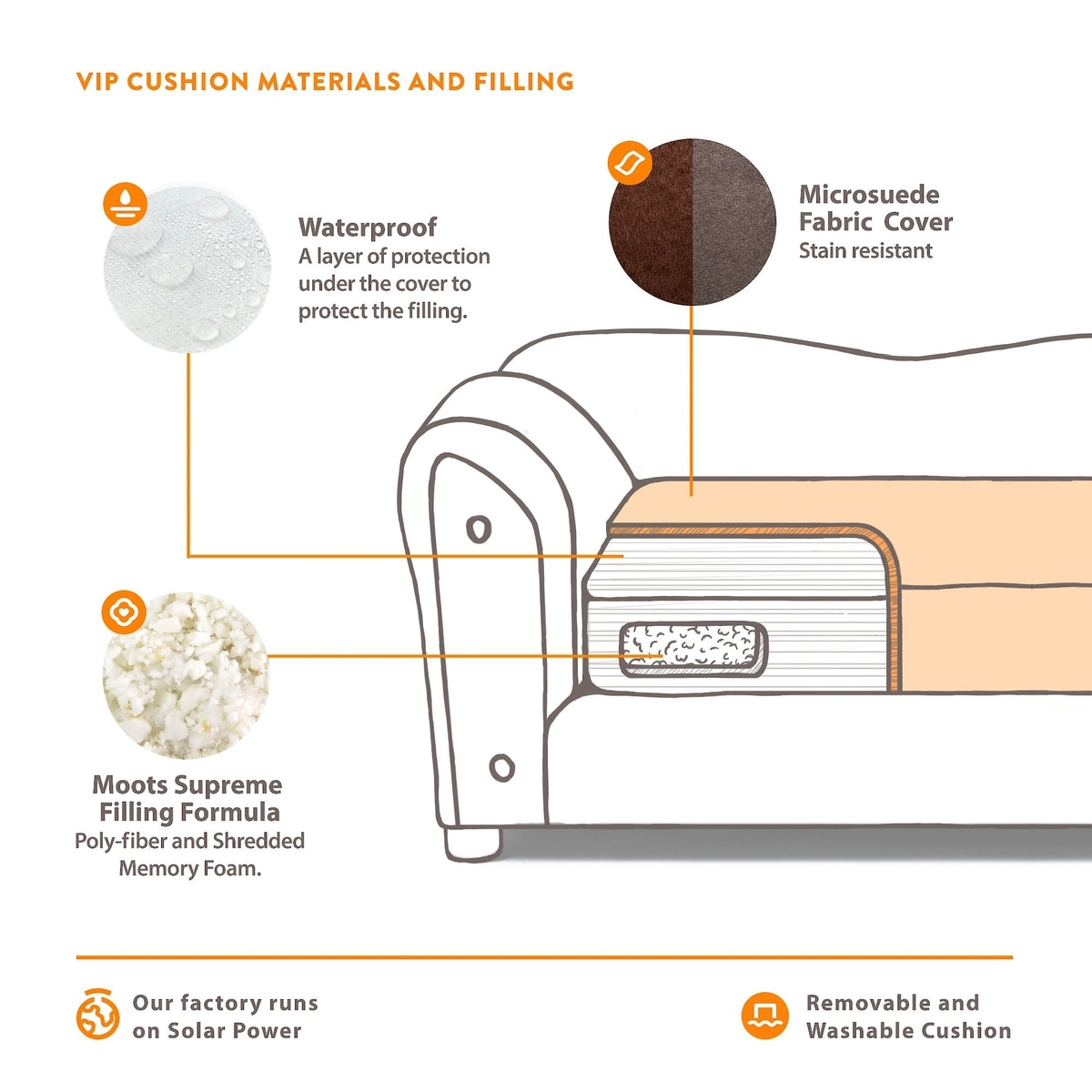 VIP CUSHION MATERIALS AND FILLING

Waterproof
A layer of protection under the cover to protect the filling.

Microsuede Fabric Cover
Stain resistant

Moots Supreme Filling Formula
Poly-fiber and Shredded Memory Foam.

Our factory runs on Solar Power

Removable and Washable Cushion