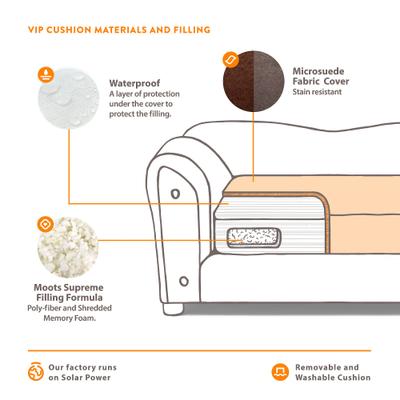 VIP CUSHION MATERIALS AND FILLING

Waterproof
A layer of protection under the cover to protect the filling.

Microsuede Fabric Cover
Stain resistant

Moots Supreme Filling Formula
Poly-fiber and Shredded Memory Foam.

Our factory runs on Solar Power

Removable and Washable Cushion