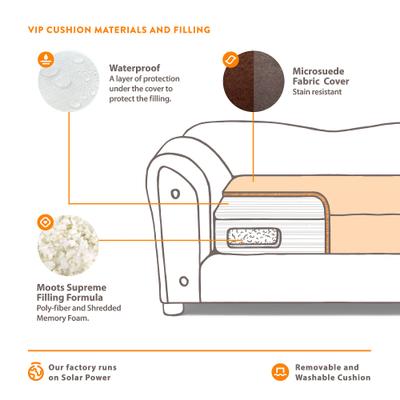 VIP CUSHION MATERIALS AND FILLING

Waterproof
A layer of protection under the cover to protect the filling.

Microsuede Fabric Cover
Stain resistant

Moots Supreme Filling Formula
Poly-fiber and Shredded Memory Foam.

Our factory runs on Solar Power

Removable and Washable Cushion