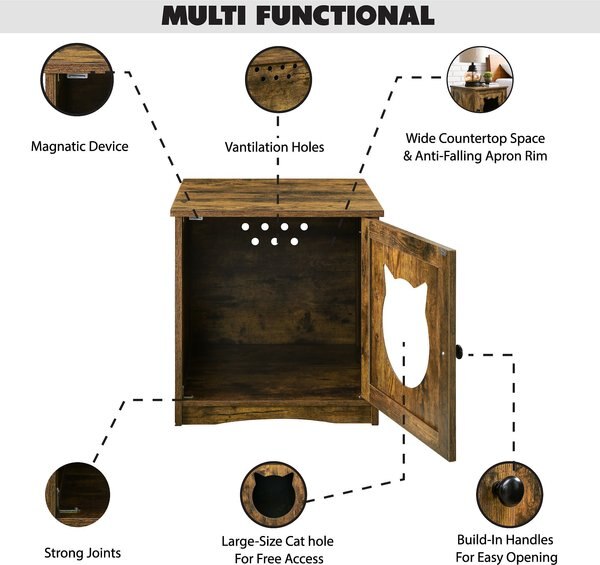 MULTI FUNCTIONAL

Magnatic Device

Vantilation Holes

Wide Countertop Space & Anti-Falling Apron Rim

Strong Joints

Large-Size Cat hole For Free Access

Build-In Handles For Easy Opening