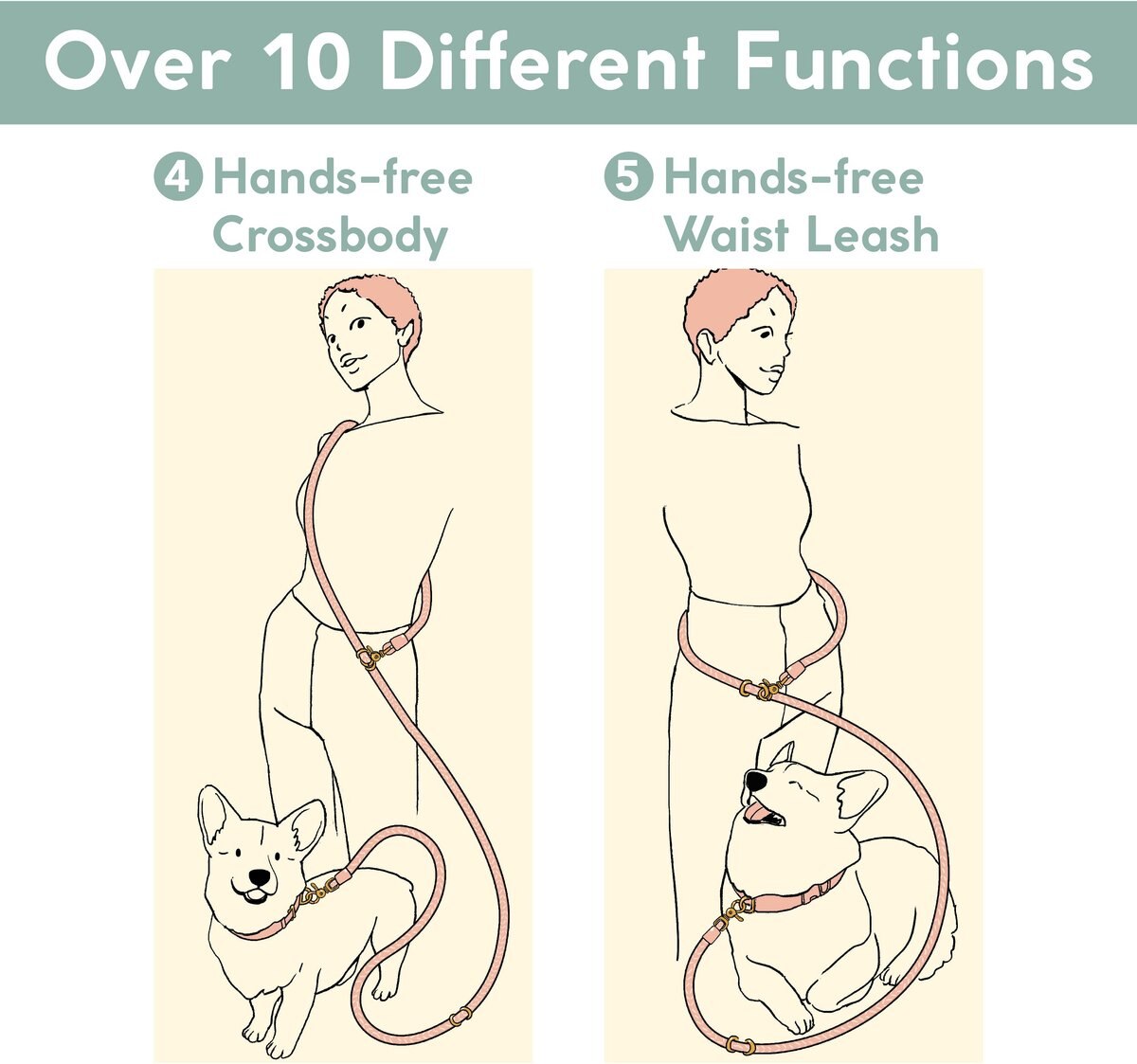 Over 10 Different Functions

4 Hands-free Crossbody

5 Hands-free Waist Leash