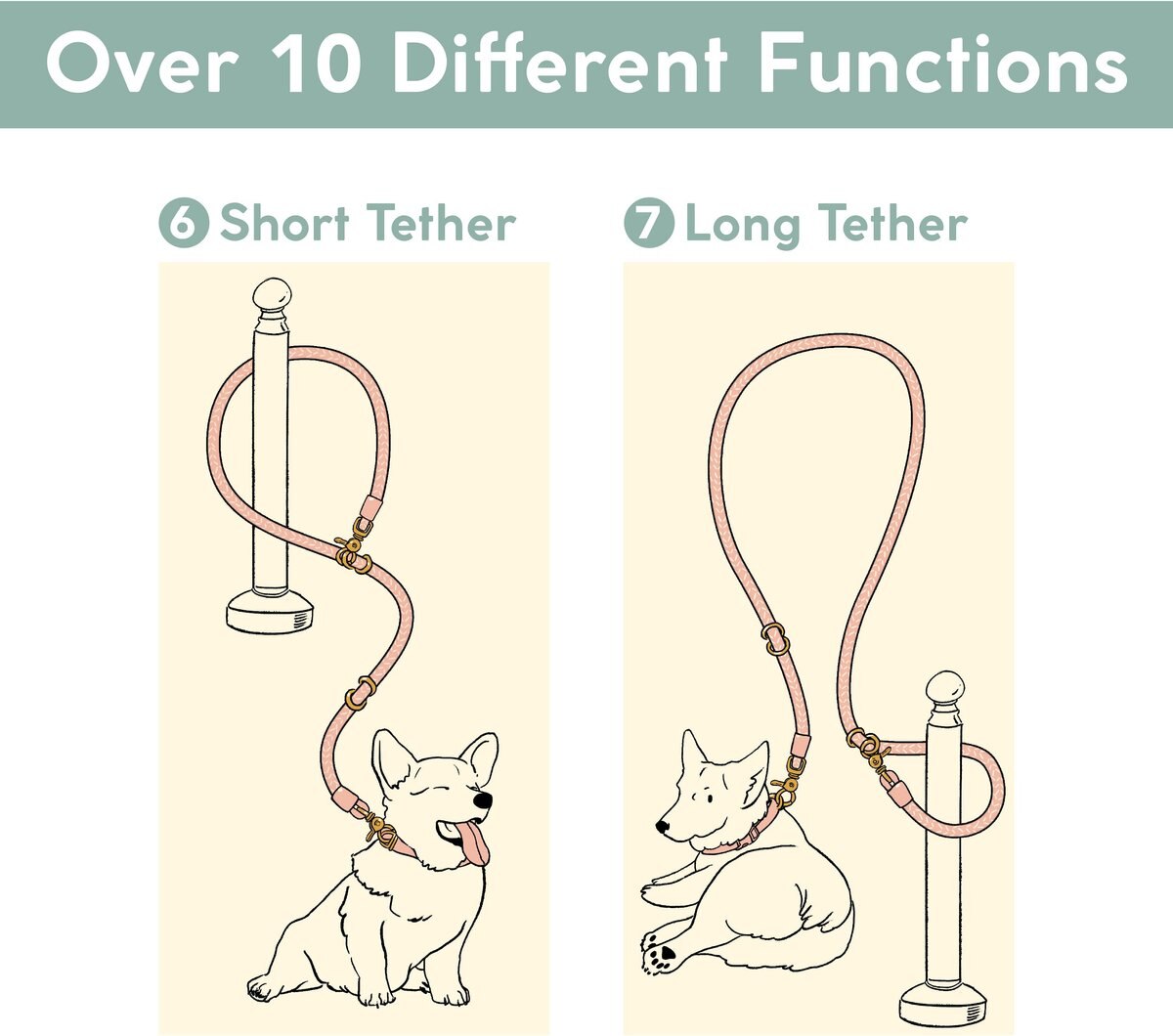 Over 10 Different Functions

6 Short Tether

7 Long Tether