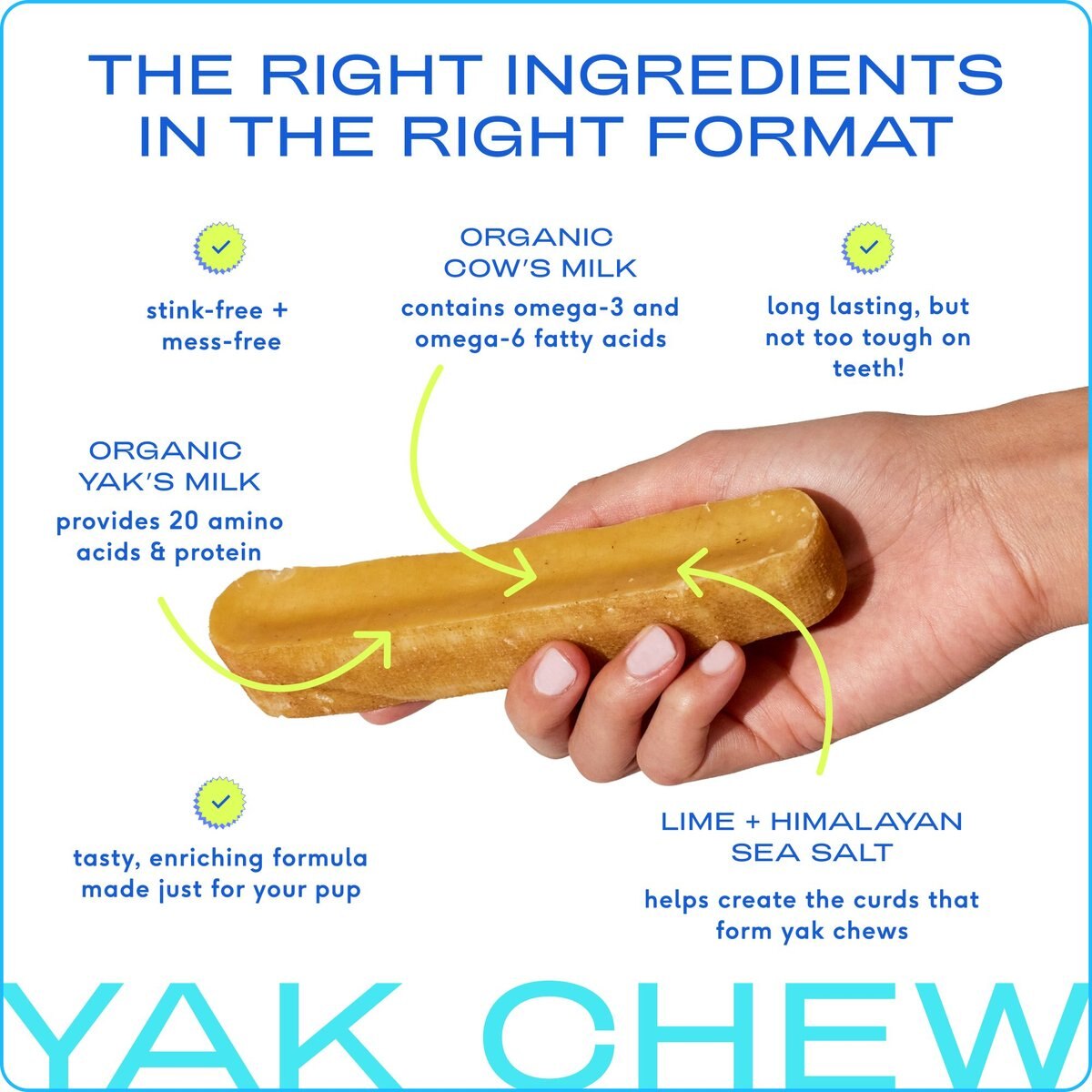 THE RIGHT INGREDIENTS IN THE RIGHT FORMAT

stink-free + mess-free

ORGANIC COW'S MILK

contains omega-3 and omega-6 fatty acids

long lasting, but not too tough on teeth!

ORGANIC YAK'S MILK

provides 20 amino acids & protein

tasty, enriching formula made just for your pup

LIME + HIMALAYAN SEA SALT

helps create the curds that form yak chews

YAK CHEW