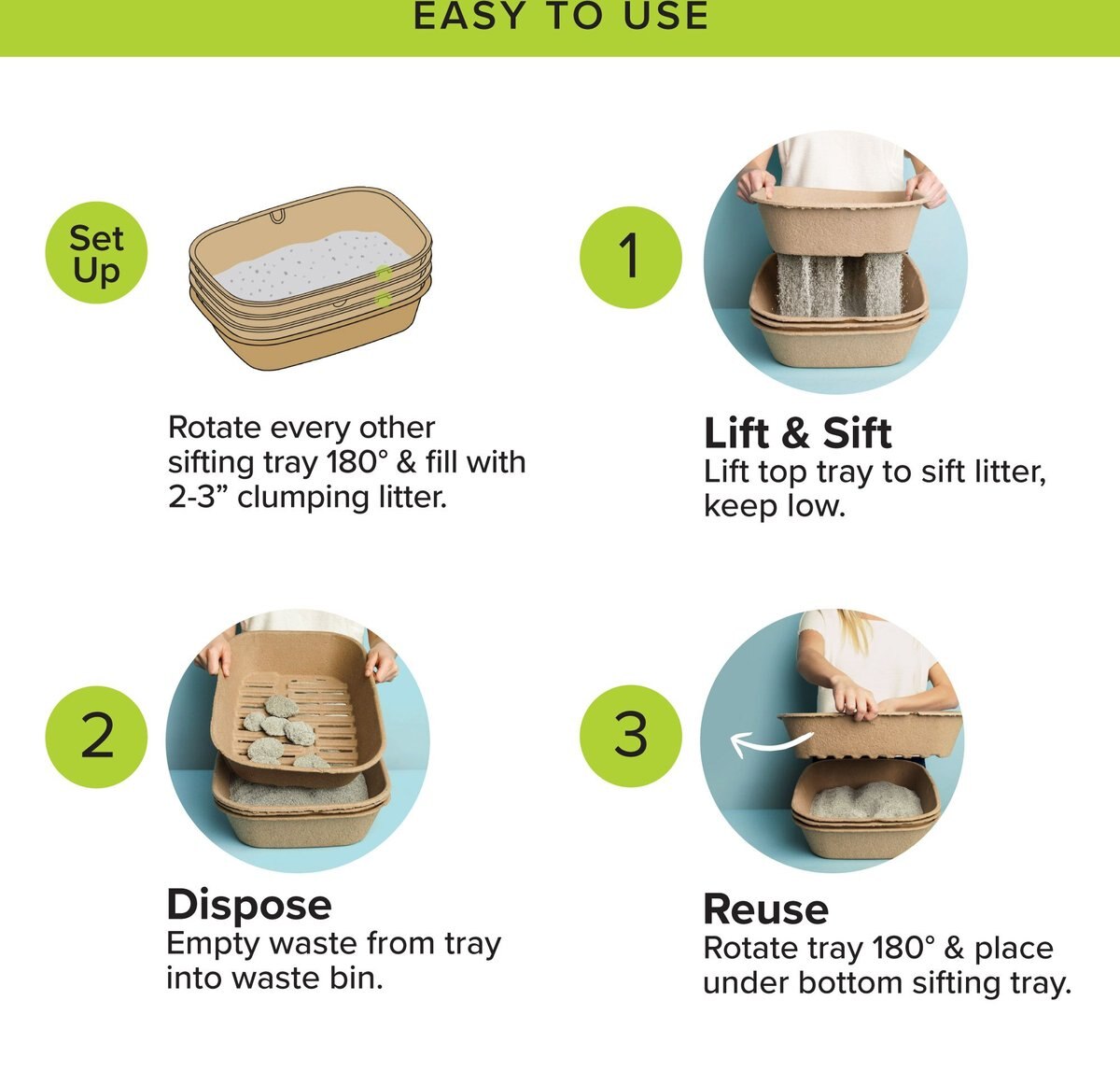 EASY TO USE

Set Up

Rotate every other sifting tray 180° & fill with 2-3” clumping litter.

1

Lift & Sift
Lift top tray to sift litter, keep low.

2

Dispose
Empty waste from tray into waste bin.

3

Reuse
Rotate tray 180° & place under bottom sifting tray.