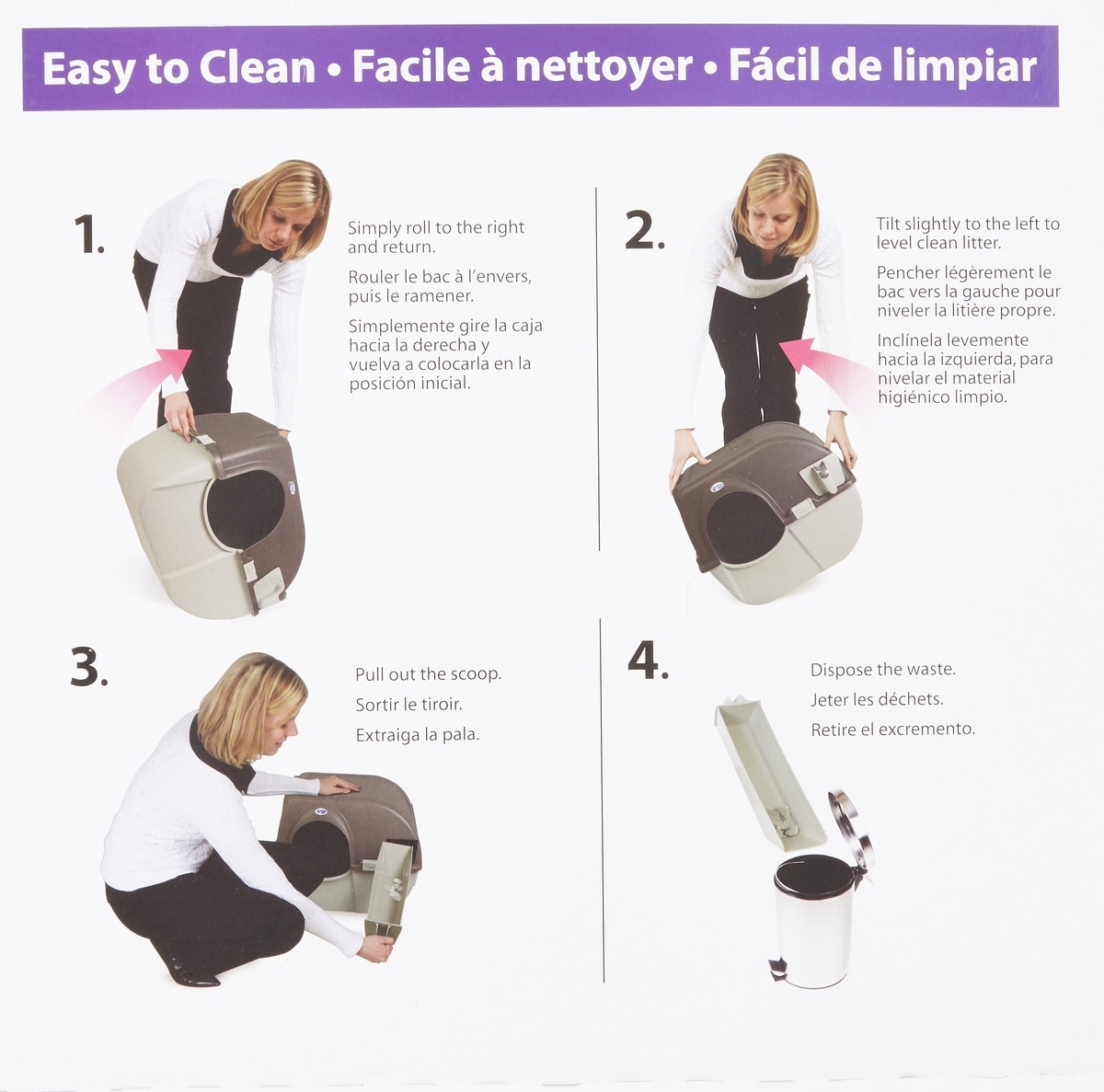 Easy to Clean • Facile à nettoyer • Fácil de limpiar

1.

Simply roll to the right and return.

Rouler le bac à l'envers, puis le ramener.

Simplemente gire la caja hacia la derecha y vuelva a colocarla en la posición inicial.

2.

Tilt slightly to the left to level clean litter.

Pencher légèrement le bac vers la gauche pour niveler la litière propre.

Inclínela levemente hacia la izquierda, para nivelar el material higiénico limpio.

3.

Pull out the scoop.

Sortir le tiroir.

Extraiga la pala.

4.

Dispose the waste.

Jeter les déchets.

Retire el excremento.