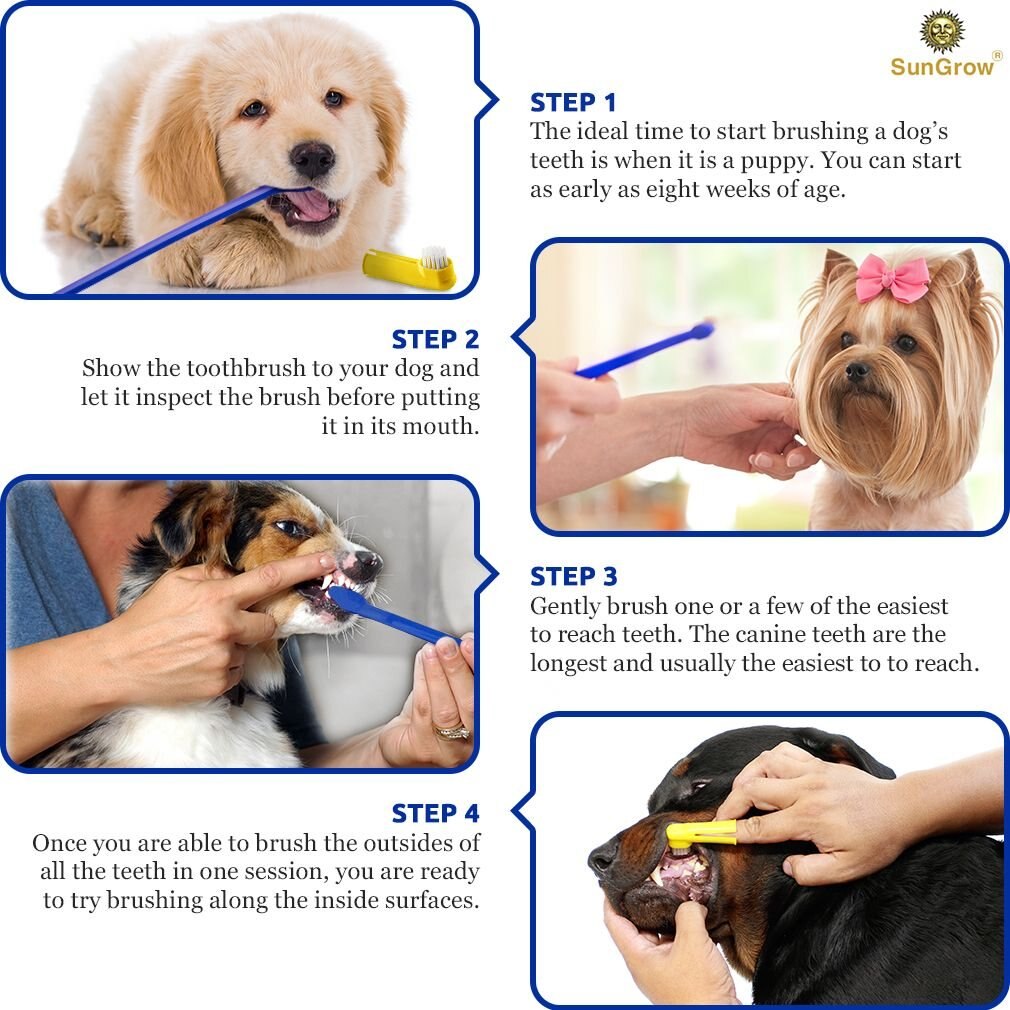 SunGrow®

STEP 1
The ideal time to start brushing a dog's teeth is when it is a puppy. You can start as early as eight weeks of age.

STEP 2
Show the toothbrush to your dog and let it inspect the brush before putting it in its mouth.

STEP 3
Gently brush one or a few of the easiest to reach teeth. The canine teeth are the longest and usually the easiest to to reach.

STEP 4
Once you are able to brush the outsides of all the teeth in one session, you are ready to try brushing along the inside surfaces.