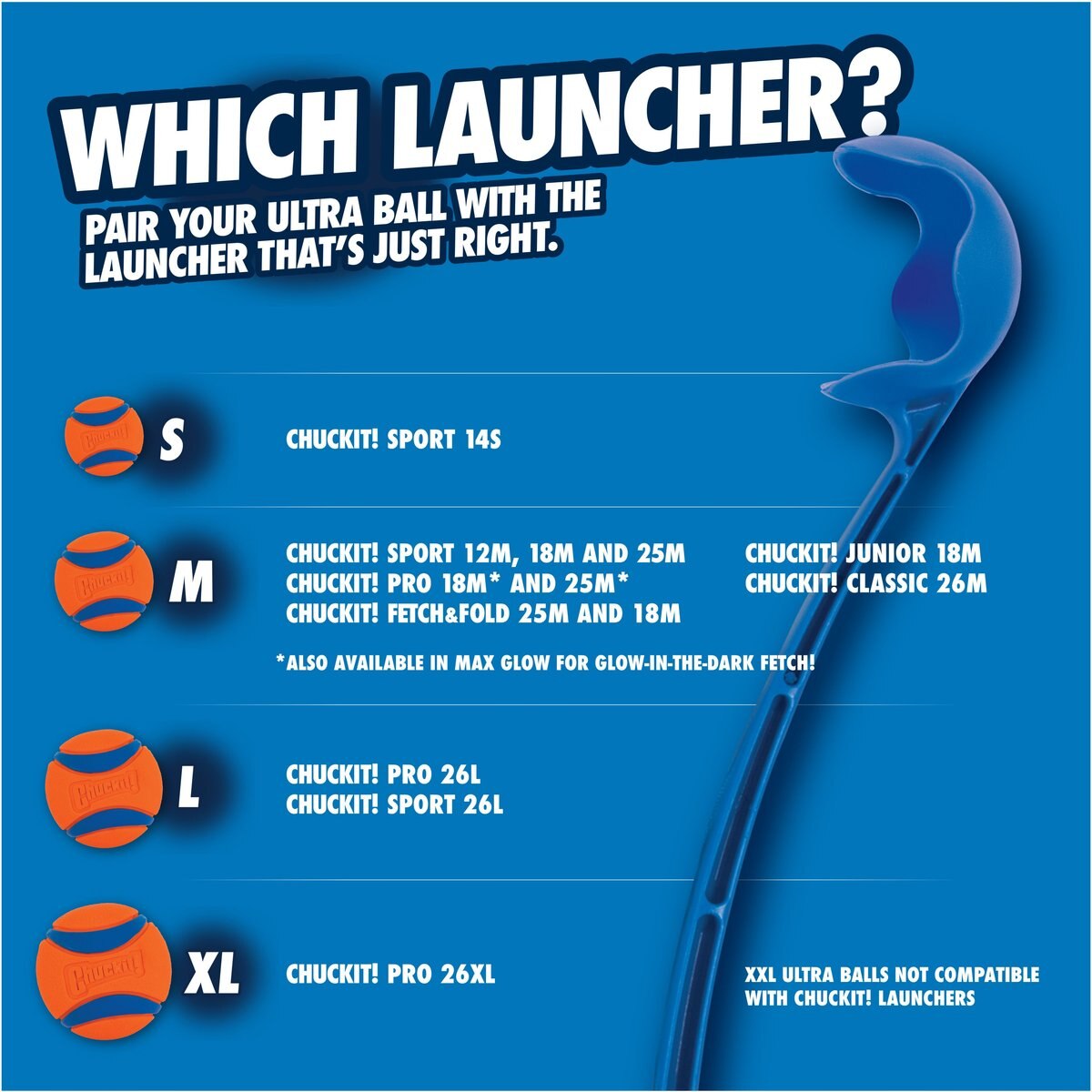 WHICH LAUNCHER?
PAIR YOUR ULTRA BALL WITH THE LAUNCHER THAT'S JUST RIGHT.

Chuckit!
S
CHUCKIT! SPORT 14S

Chuckit!
M
CHUCKIT! SPORT 12M, 18M AND 25M
CHUCKIT! PRO 18M* AND 25M*
CHUCKIT! FETCH&FOLD 25M AND 18M

CHUCKIT! JUNIOR 18M
CHUCKIT! CLASSIC 26M

*ALSO AVAILABLE IN MAX GLOW FOR GLOW-IN-THE-DARK FETCH!

Chuckit!
L
CHUCKIT! PRO 26L
CHUCKIT! SPORT 26L

Chuckit!
XL
CHUCKIT! PRO 26XL

XXL ULTRA BALLS NOT COMPATIBLE WITH CHUCKIT! LAUNCHERS