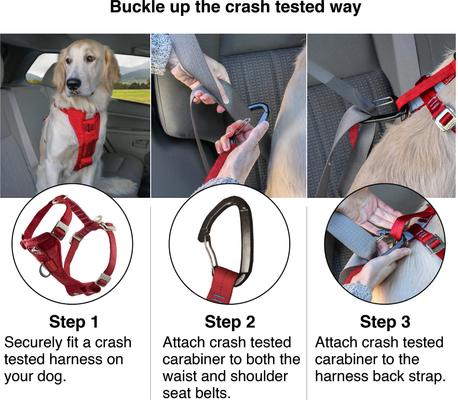 Buckle up the crash tested way

Step 1
Securely fit a crash tested harness on your dog.

Step 2
Attach crash tested carabiner to both the waist and shoulder seat belts.

Step 3
Attach crash tested carabiner to the harness back strap.