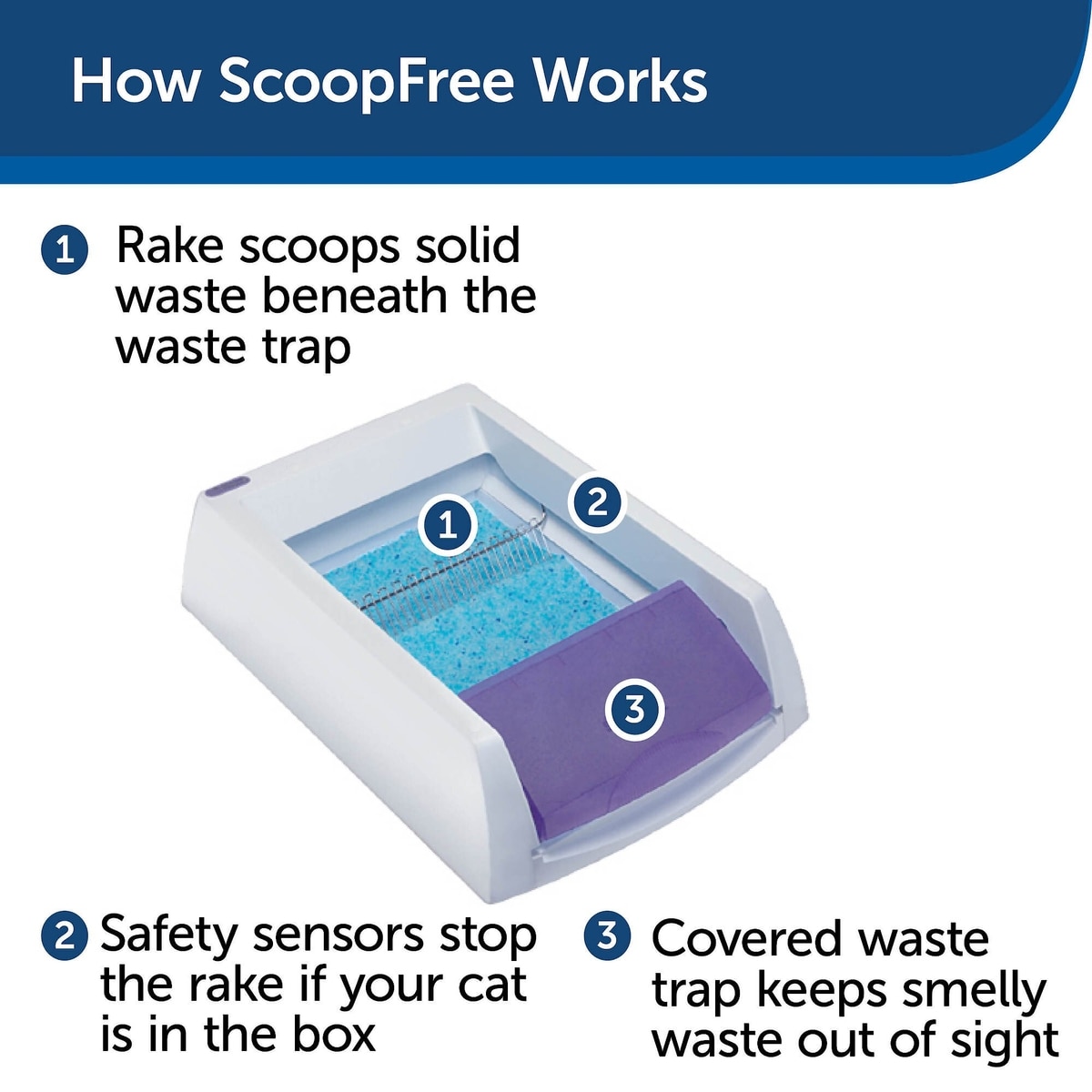 How ScoopFree Works

1 Rake scoops solid waste beneath the waste trap

1

2

3

2 Safety sensors stop the rake if your cat is in the box

3 Covered waste trap keeps smelly waste out of sight