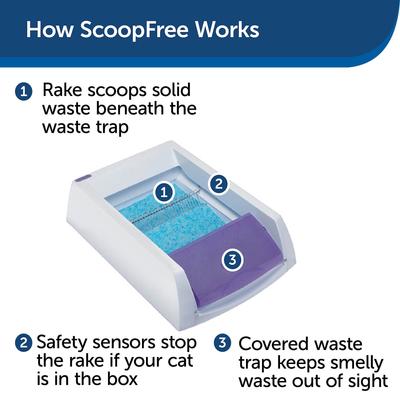 How ScoopFree Works

1 Rake scoops solid waste beneath the waste trap

1

2

3

2 Safety sensors stop the rake if your cat is in the box

3 Covered waste trap keeps smelly waste out of sight