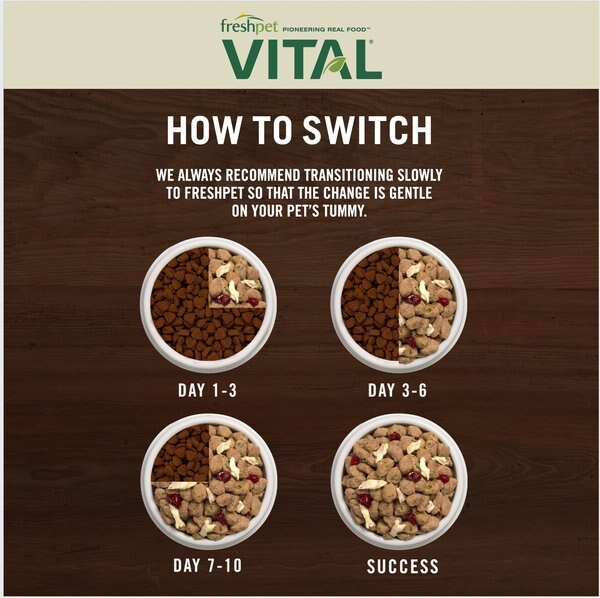 freshpet PIONEERING REAL FOOD™
VITAL®

HOW TO SWITCH

WE ALWAYS RECOMMEND TRANSITIONING SLOWLY TO FRESHPET SO THAT THE CHANGE IS GENTLE ON YOUR PET'S TUMMY.

DAY 1-3

DAY 3-6

DAY 7-10

SUCCESS