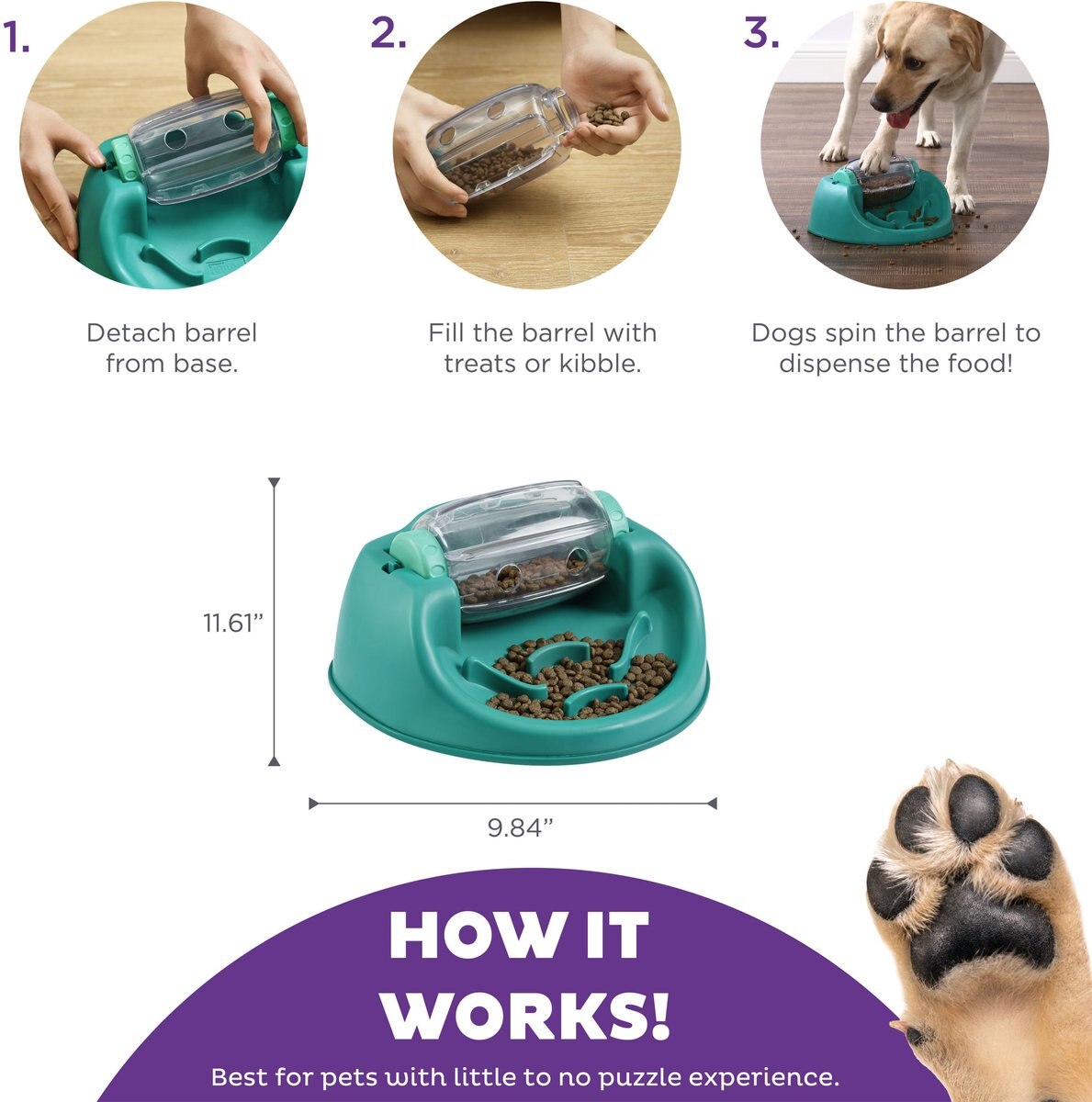 1.

Detach barrel from base.

2.

Fill the barrel with treats or kibble.

3.

Dogs spin the barrel to dispense the food!

11.61”

9.84”

HOW IT WORKS!

Best for pets with little to no puzzle experience.