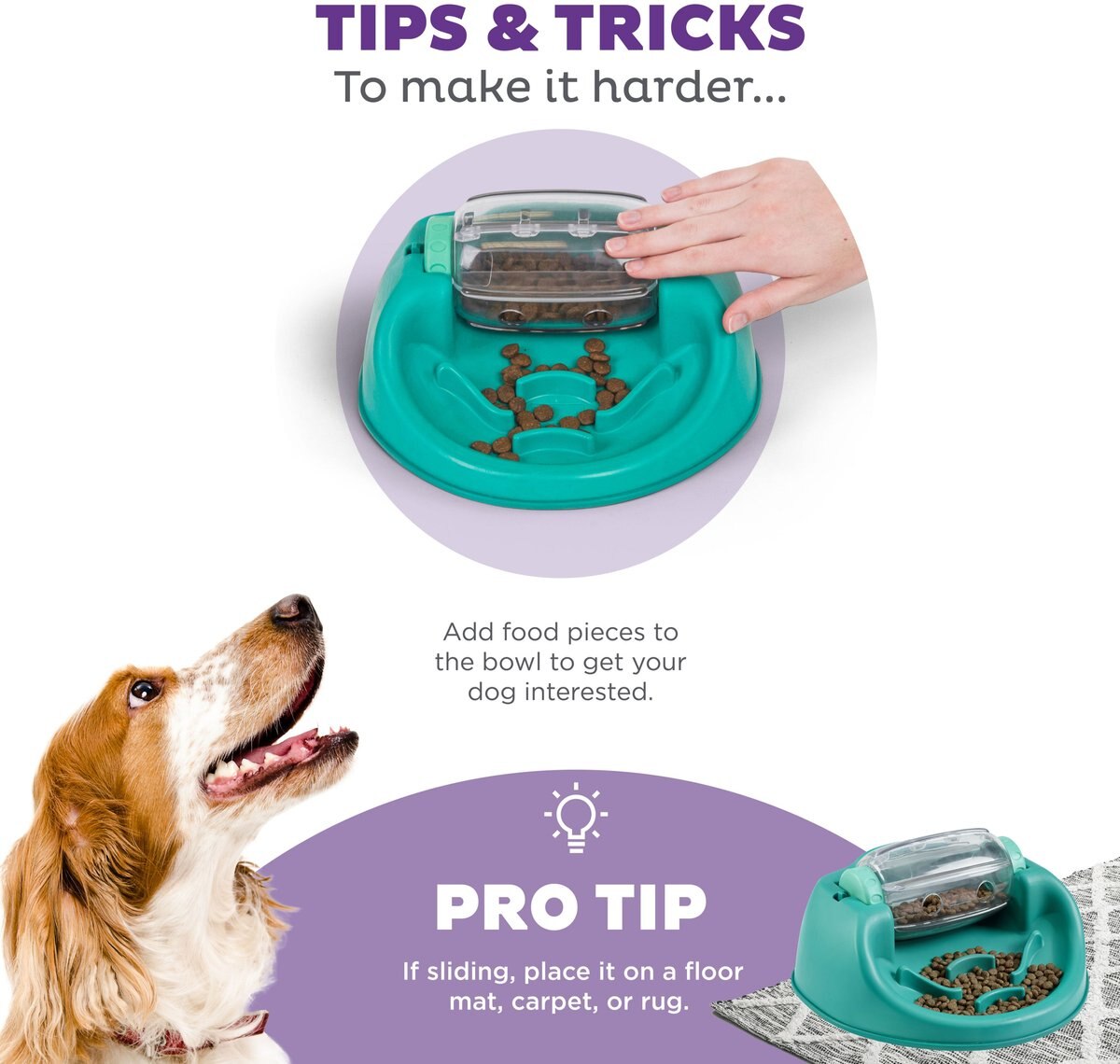 TIPS & TRICKS
To make it harder...

Add food pieces to the bowl to get your dog interested.

PRO TIP

If sliding, place it on a floor mat, carpet, or rug.