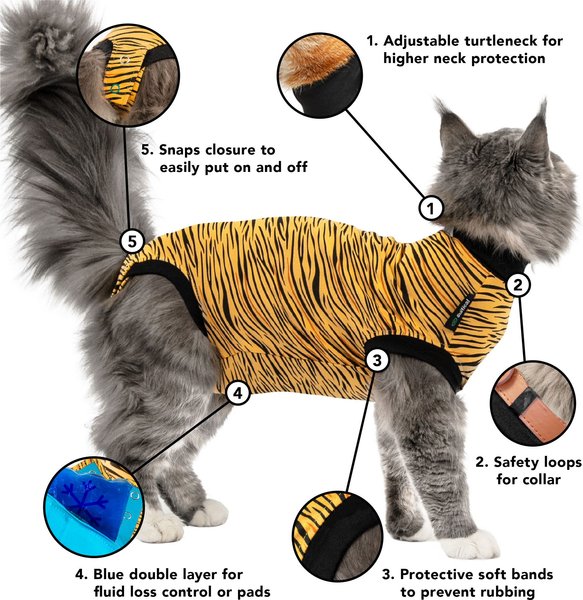 1. Adjustable turtleneck for higher neck protection

5. Snaps closure to easily put on and off

1

5

2

Suitical

3

4

2. Safety loops for collar

4. Blue double layer for fluid loss control or pads

3. Protective soft bands to prevent rubbing