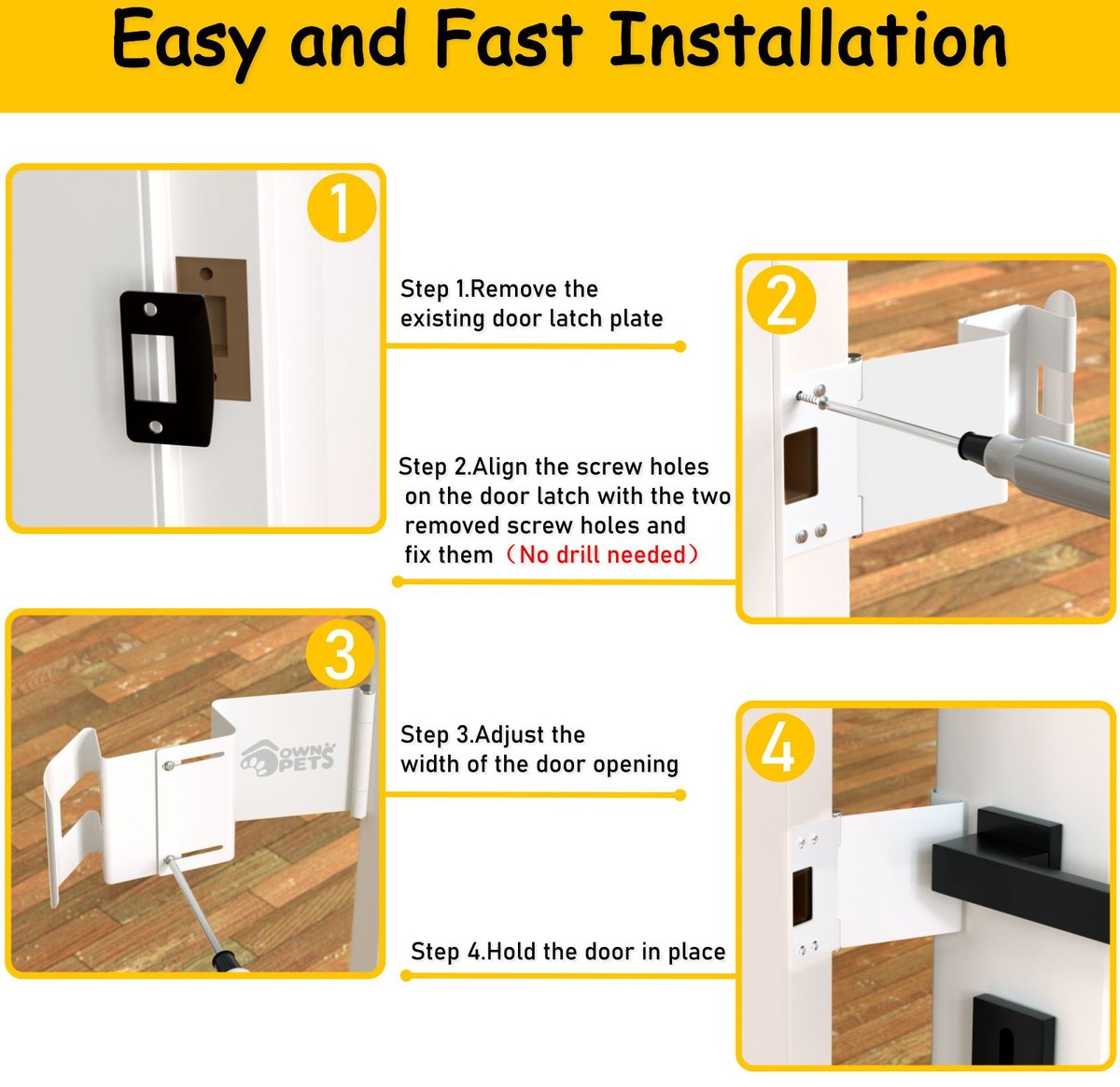 Easy and Fast Installation

1

Step 1.Remove the existing door latch plate

2

Step 2.Align the screw holes on the door latch with the two removed screw holes and fix them（No drill needed）

3

OWN PETS

Step 3.Adjust the width of the door opening

4

Step 4.Hold the door in place