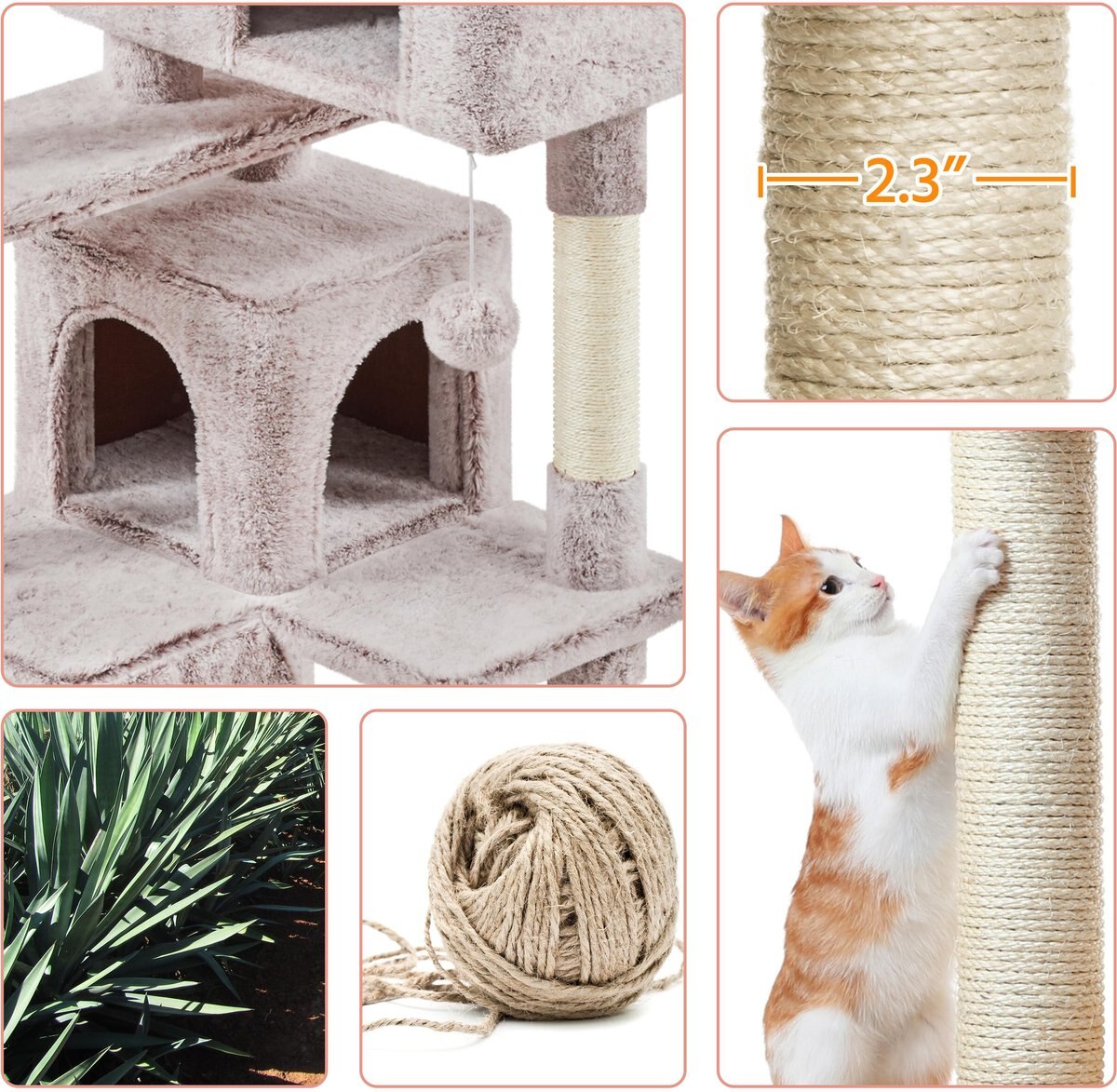 2.3”