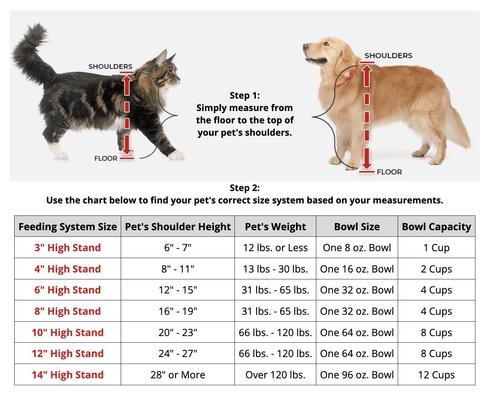 SHOULDERS

FLOOR

Step 1:
Simply measure from the floor to the top of your pet's shoulders.

SHOULDERS

FLOOR

Step 2:
Use the chart below to find your pet's correct size system based on your measurements.

| Feeding System Size | Pet's Shoulder Height | Pet's Weight | Bowl Size | Bowl Capacity |
|---|---|---|---|---|
| 3" High Stand | 6" - 7" | 12 lbs. or Less | One 8 oz. Bowl | 1 Cup |
| 4" High Stand | 8" - 11" | 13 lbs - 30 lbs. | One 16 oz. Bowl | 2 Cups |
| 6" High Stand | 12" - 15" | 31 lbs. - 65 lbs. | One 32 oz. Bowl | 4 Cups |
| 8" High Stand | 16" - 19" | 31 lbs. - 65 lbs. | One 32 oz. Bowl | 4 Cups |
| 10" High Stand | 20" - 23" | 66 lbs. - 120 lbs. | One 64 oz. Bowl | 8 Cups |
| 12" High Stand | 24" - 27" | 66 lbs. - 120 lbs. | One 64 oz. Bowl | 8 Cups |
| 14" High Stand | 28" or More | Over 120 lbs. | One 96 oz. Bowl | 12 Cups |