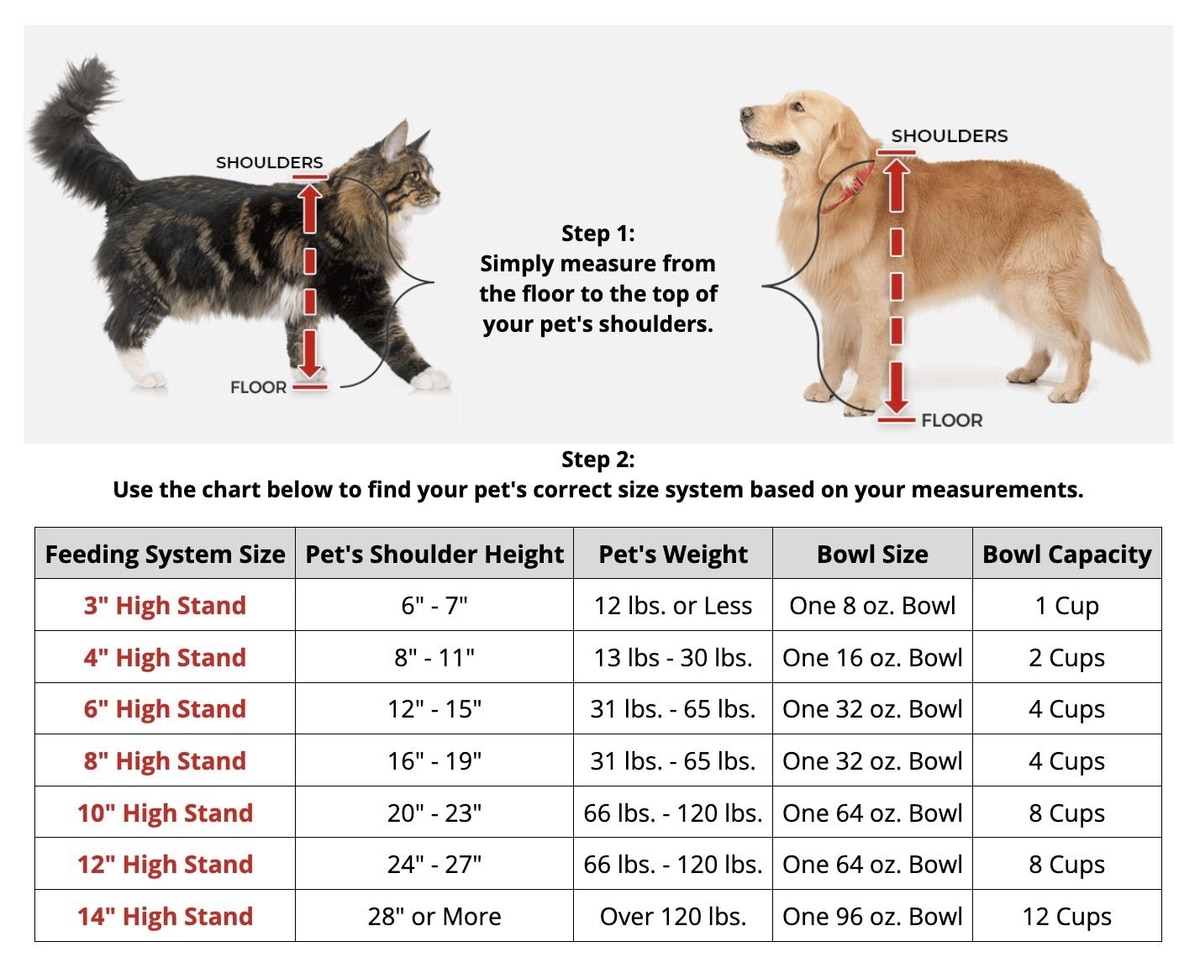 SHOULDERS

FLOOR

Step 1:
Simply measure from the floor to the top of your pet's shoulders.

SHOULDERS

FLOOR

Step 2:
Use the chart below to find your pet's correct size system based on your measurements.

| Feeding System Size | Pet's Shoulder Height | Pet's Weight | Bowl Size | Bowl Capacity |
|---|---|---|---|---|
| 3" High Stand | 6" - 7" | 12 lbs. or Less | One 8 oz. Bowl | 1 Cup |
| 4" High Stand | 8" - 11" | 13 lbs - 30 lbs. | One 16 oz. Bowl | 2 Cups |
| 6" High Stand | 12" - 15" | 31 lbs. - 65 lbs. | One 32 oz. Bowl | 4 Cups |
| 8" High Stand | 16" - 19" | 31 lbs. - 65 lbs. | One 32 oz. Bowl | 4 Cups |
| 10" High Stand | 20" - 23" | 66 lbs. - 120 lbs. | One 64 oz. Bowl | 8 Cups |
| 12" High Stand | 24" - 27" | 66 lbs. - 120 lbs. | One 64 oz. Bowl | 8 Cups |
| 14" High Stand | 28" or More | Over 120 lbs. | One 96 oz. Bowl | 12 Cups |