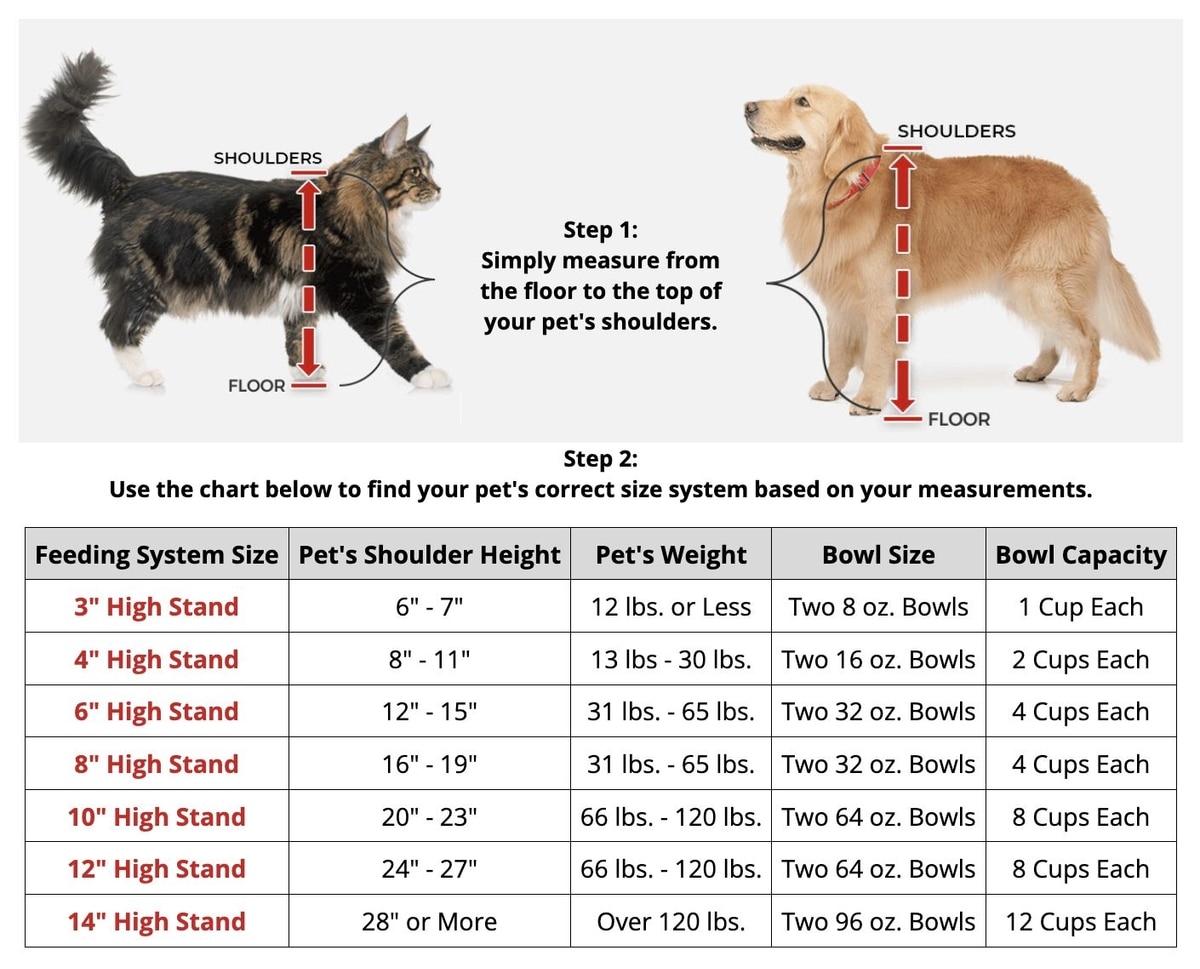 SHOULDERS

FLOOR

Step 1:
Simply measure from the floor to the top of your pet's shoulders.

SHOULDERS

FLOOR

Step 2:
Use the chart below to find your pet's correct size system based on your measurements.

| Feeding System Size | Pet's Shoulder Height | Pet's Weight | Bowl Size | Bowl Capacity |
|---|---|---|---|---|
| 3" High Stand | 6" - 7" | 12 lbs. or Less | Two 8 oz. Bowls | 1 Cup Each |
| 4" High Stand | 8" - 11" | 13 lbs - 30 lbs. | Two 16 oz. Bowls | 2 Cups Each |
| 6" High Stand | 12" - 15" | 31 lbs. - 65 lbs. | Two 32 oz. Bowls | 4 Cups Each |
| 8" High Stand | 16" - 19" | 31 lbs. - 65 lbs. | Two 32 oz. Bowls | 4 Cups Each |
| 10" High Stand | 20" - 23" | 66 lbs. - 120 lbs. | Two 64 oz. Bowls | 8 Cups Each |
| 12" High Stand | 24" - 27" | 66 lbs. - 120 lbs. | Two 64 oz. Bowls | 8 Cups Each |
| 14" High Stand | 28" or More | Over 120 lbs. | Two 96 oz. Bowls | 12 Cups Each |