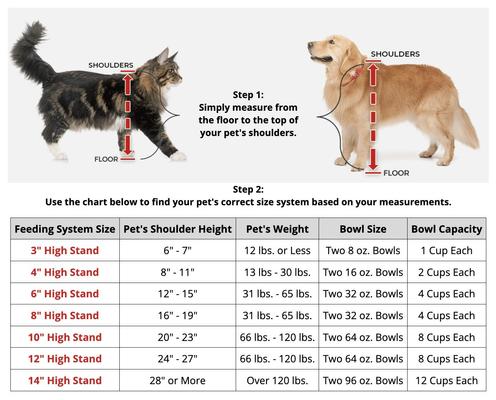 SHOULDERS

FLOOR

Step 1:
Simply measure from the floor to the top of your pet's shoulders.

SHOULDERS

FLOOR

Step 2:
Use the chart below to find your pet's correct size system based on your measurements.

| Feeding System Size | Pet's Shoulder Height | Pet's Weight | Bowl Size | Bowl Capacity |
|---|---|---|---|---|
| 3" High Stand | 6" - 7" | 12 lbs. or Less | Two 8 oz. Bowls | 1 Cup Each |
| 4" High Stand | 8" - 11" | 13 lbs - 30 lbs. | Two 16 oz. Bowls | 2 Cups Each |
| 6" High Stand | 12" - 15" | 31 lbs. - 65 lbs. | Two 32 oz. Bowls | 4 Cups Each |
| 8" High Stand | 16" - 19" | 31 lbs. - 65 lbs. | Two 32 oz. Bowls | 4 Cups Each |
| 10" High Stand | 20" - 23" | 66 lbs. - 120 lbs. | Two 64 oz. Bowls | 8 Cups Each |
| 12" High Stand | 24" - 27" | 66 lbs. - 120 lbs. | Two 64 oz. Bowls | 8 Cups Each |
| 14" High Stand | 28" or More | Over 120 lbs. | Two 96 oz. Bowls | 12 Cups Each |