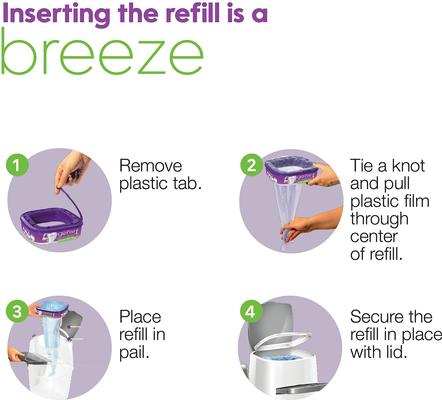 Inserting the refill is a
breeze

1 Remove plastic tab.

2 Tie a knot and pull plastic film through center of refill.

3 Place refill in pail.

4 Secure the refill in place with lid.