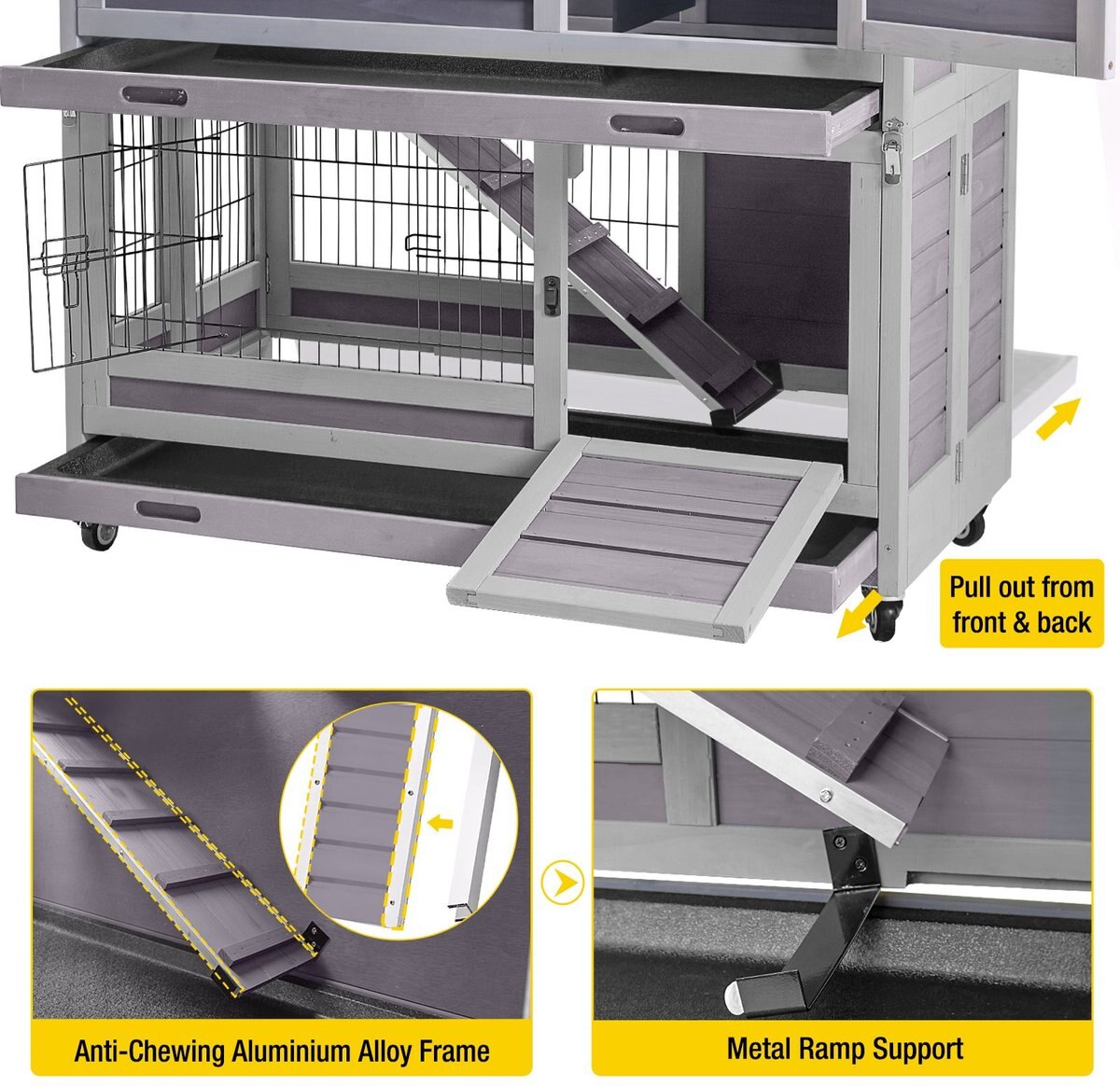 Pull out from front & back

Anti-Chewing Aluminium Alloy Frame

Metal Ramp Support